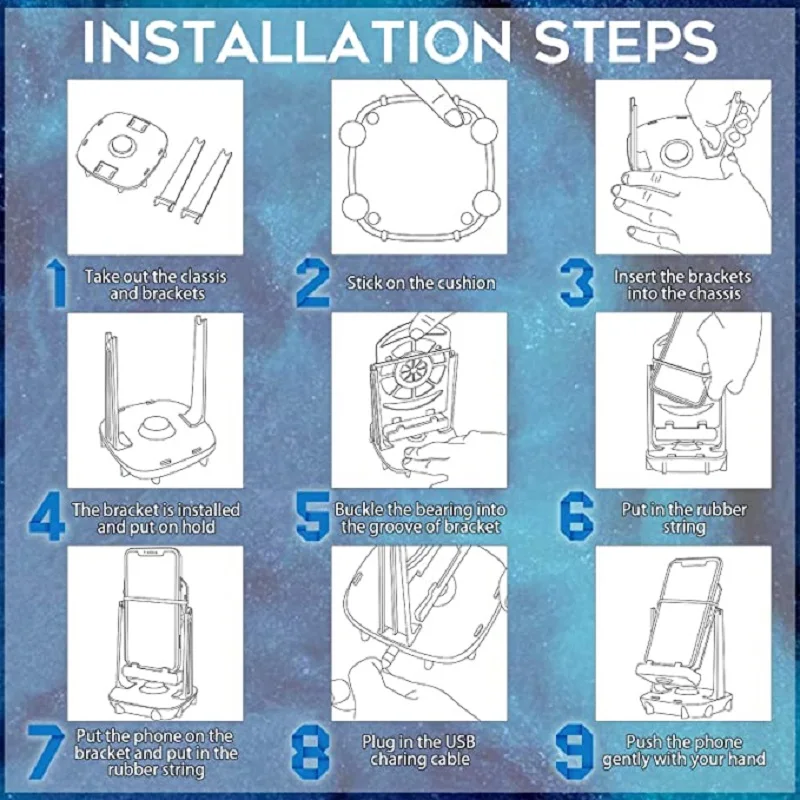 INSTALLATION STEPS

1 Take out the classis and brackets

2 Stick on the cushion

3 Insert the brackets into the chassis

4 The bracket is installed and put on hold

5 Buckle the bearing into the groove of bracket

6 Put in the rubber string

7 Put the phone on the bracket and put in the rubber string

8 Plug in the USB charing cable

9 Push the phone gently with your hand