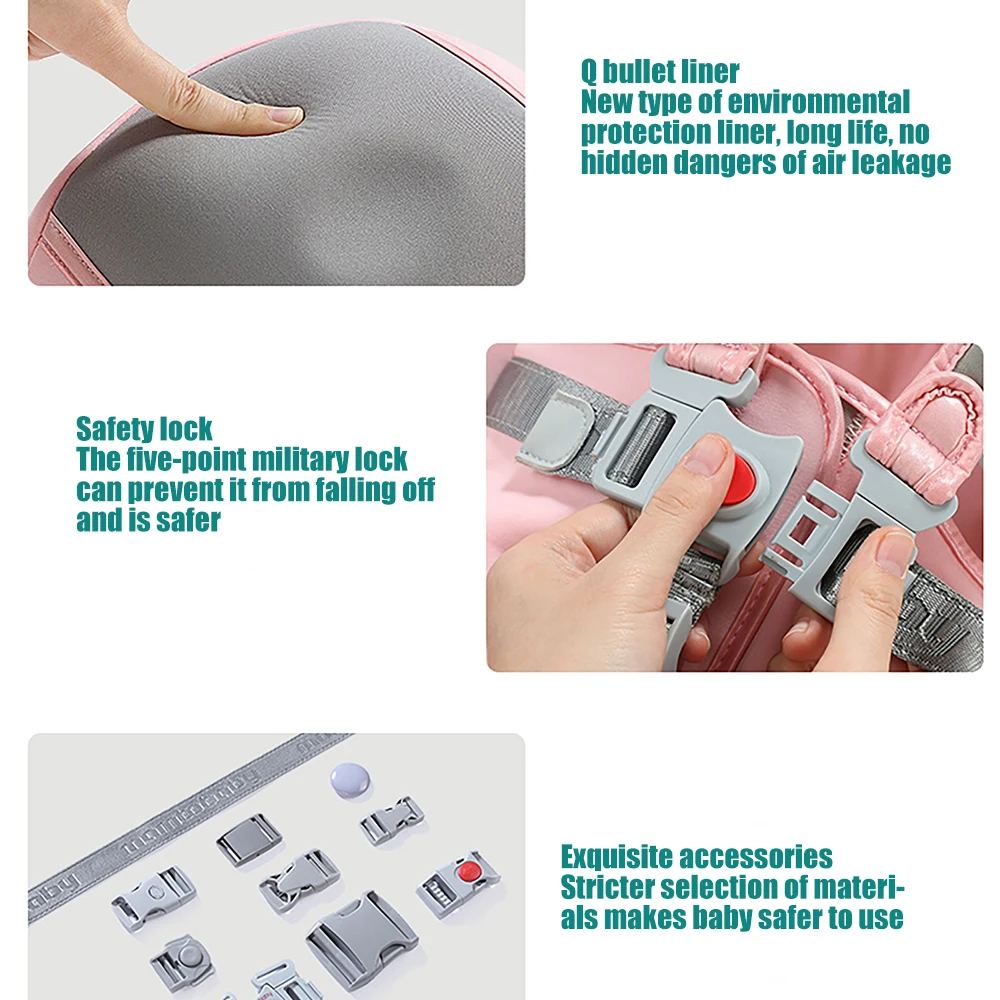 Q bullet liner
New type of environmental protection liner, long life, no hidden dangers of air leakage

Safety lock
The five-point military lock can prevent it from falling off and is safer

Exquisite accessories
Stricter selection of materials makes baby safer to use