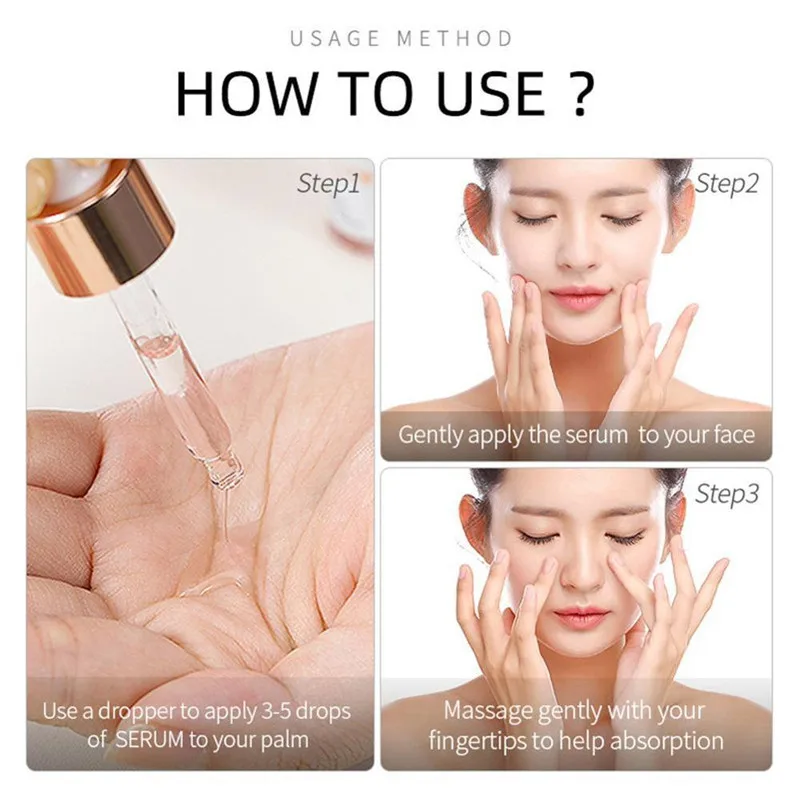 USAGE METHOD

HOW TO USE ?

Step1

Use a dropper to apply 3-5 drops of SERUM to your palm

Step2

Gently apply the serum to your face

Step3

Massage gently with your fingertips to help absorption