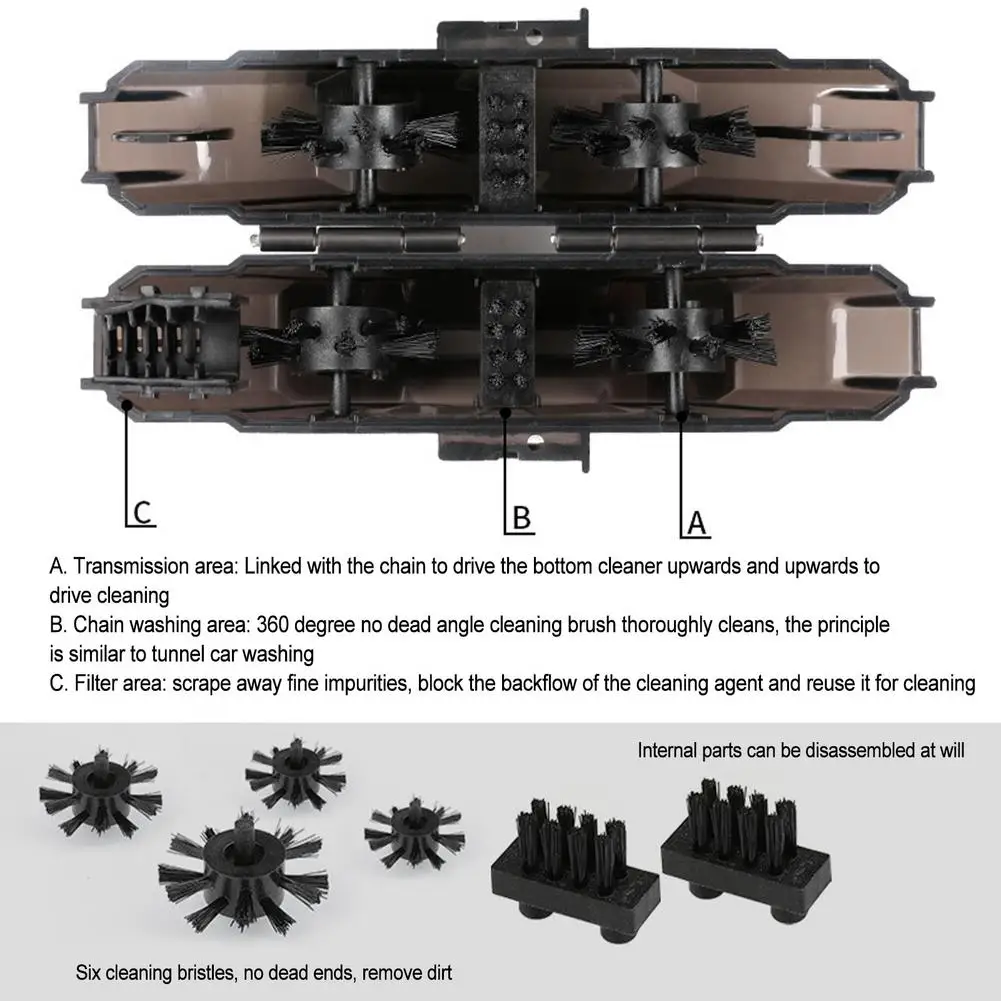 C

B

A

A. Transmission area: Linked with the chain to drive the bottom cleaner upwards and upwards to drive cleaning
B. Chain washing area: 360 degree no dead angle cleaning brush thoroughly cleans, the principle is similar to tunnel car washing
C. Filter area: scrape away fine impurities, block the backflow of the cleaning agent and reuse it for cleaning

Internal parts can be disassembled at will

Six cleaning bristles, no dead ends, remove dirt