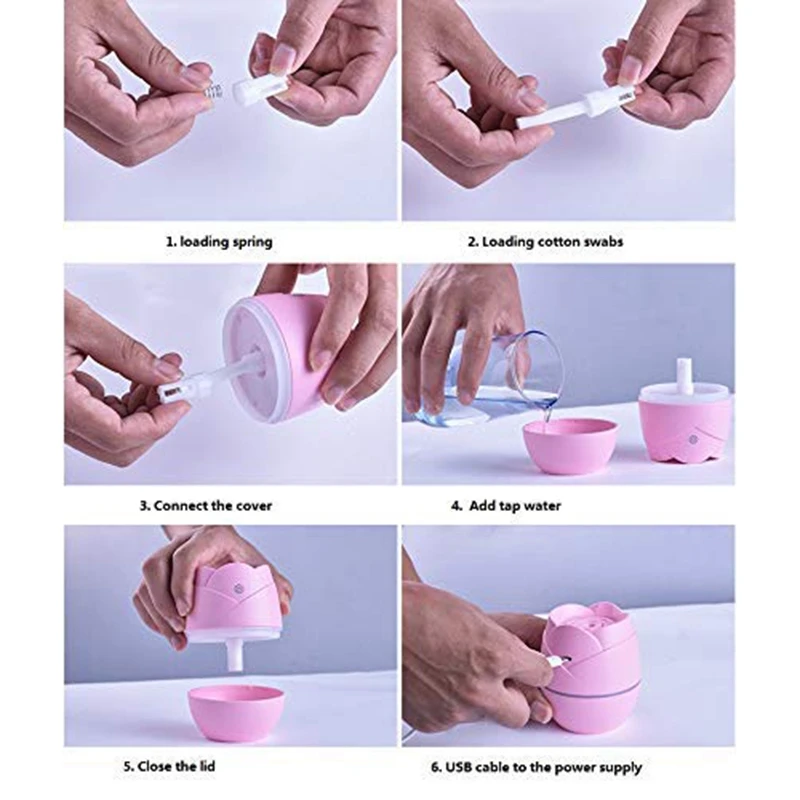 1. loading spring

2. Loading cotton swabs

3. Connect the cover

4. Add tap water

5. Close the lid

6. USB cable to the power supply