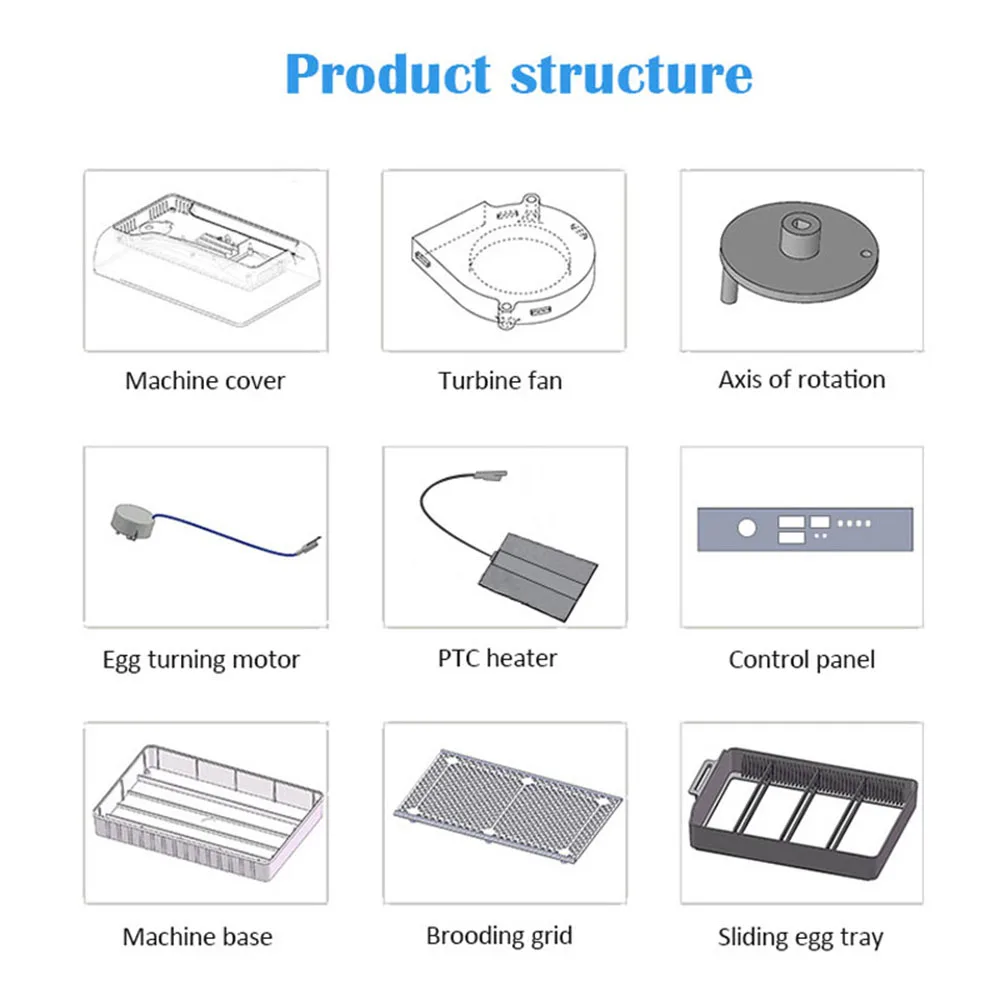 Product structure

Machine cover

Turbine fan

Axis of rotation

Egg turning motor

PTC heater

Control panel

Machine base

Brooding grid

Sliding egg tray