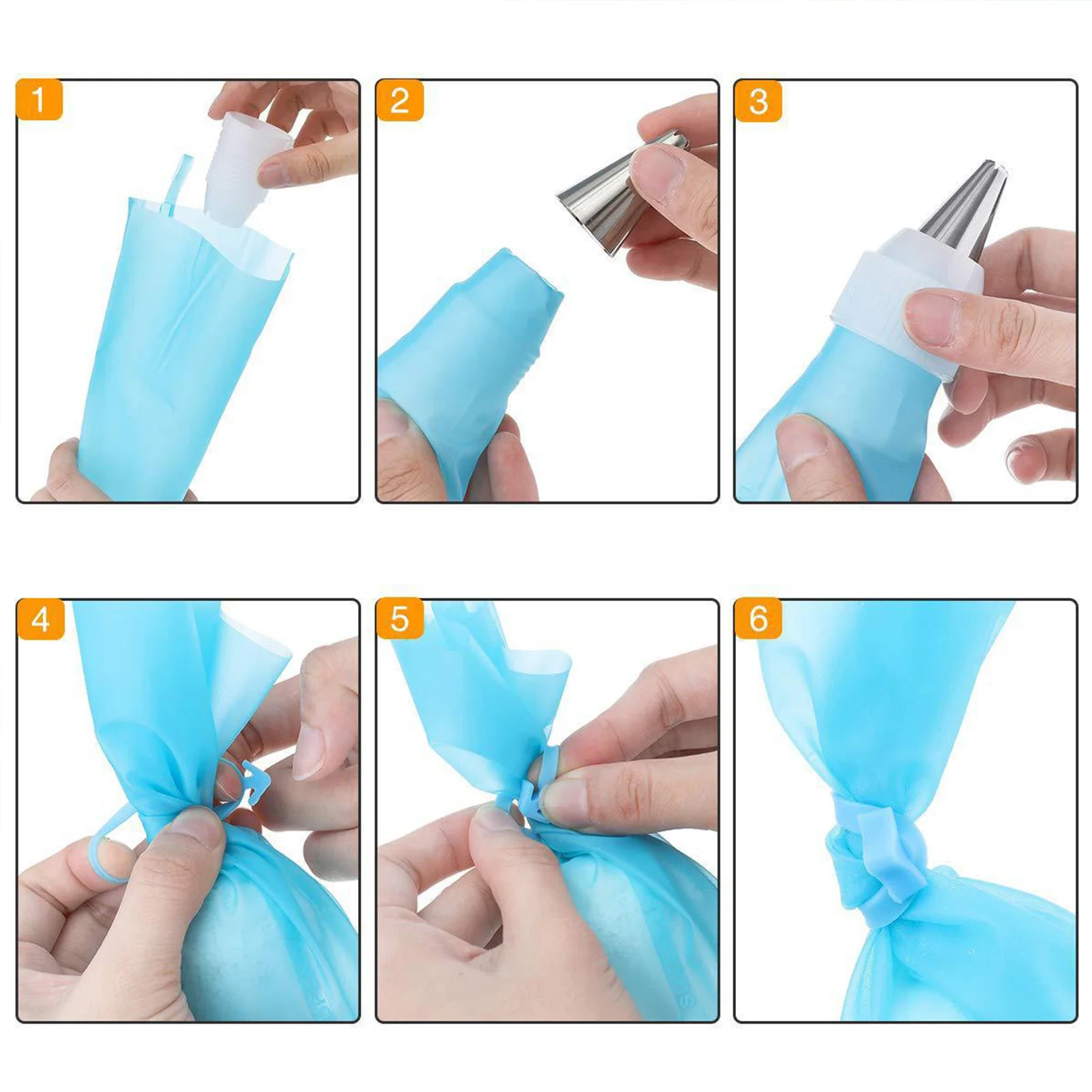 1

2

3

4

5

6