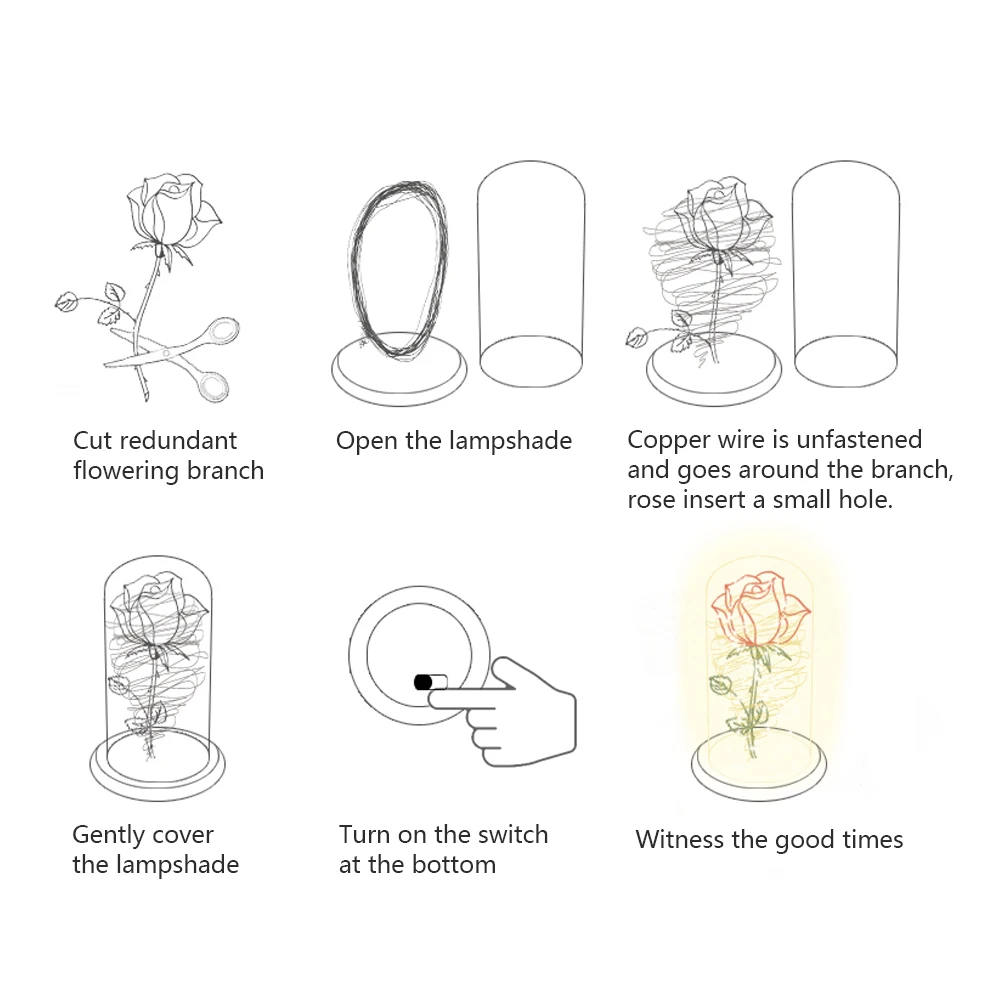 Cut redundant flowering branch

Open the lampshade

Copper wire is unfastened and goes around the branch, rose insert a small hole.

Gently cover the lampshade

Turn on the switch at the bottom

Witness the good times