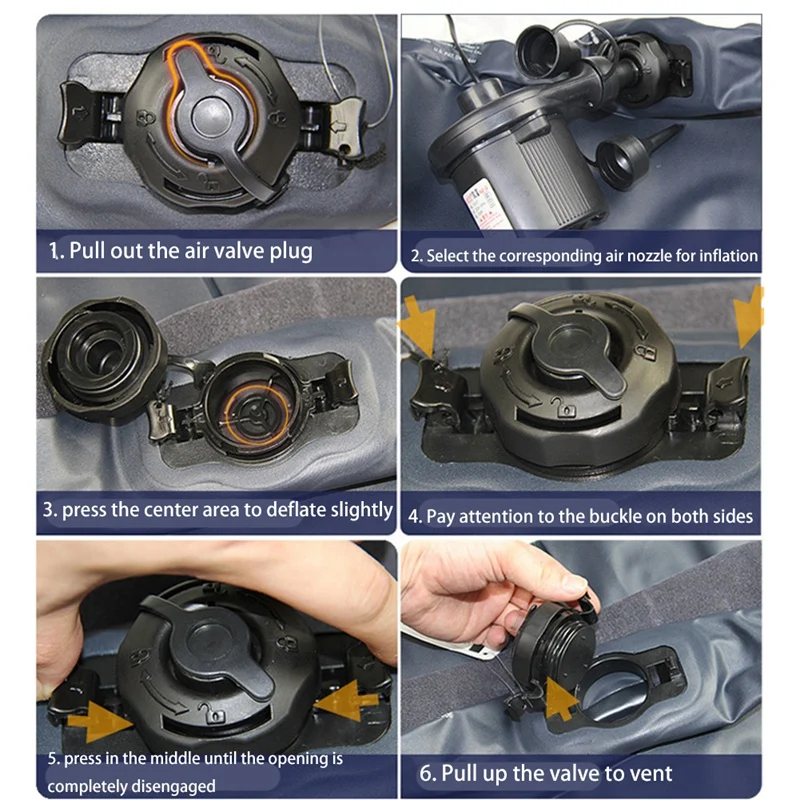 1. Pull out the air valve plug

2. Select the corresponding air nozzle for inflation

3. press the center area to deflate slightly

4. Pay attention to the buckle on both sides

5. press in the middle until the opening is completely disengaged

6. Pull up the valve to vent