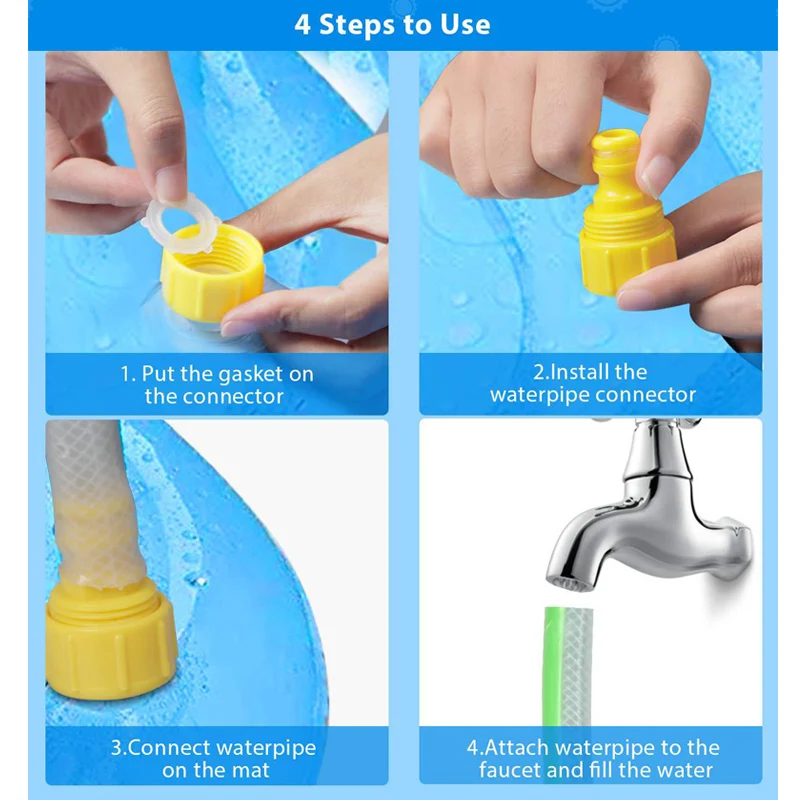 4 Steps to Use

1. Put the gasket on the connector

2.Install the waterpipe connector

3.Connect waterpipe on the mat

4.Attach waterpipe to the faucet and fill the water