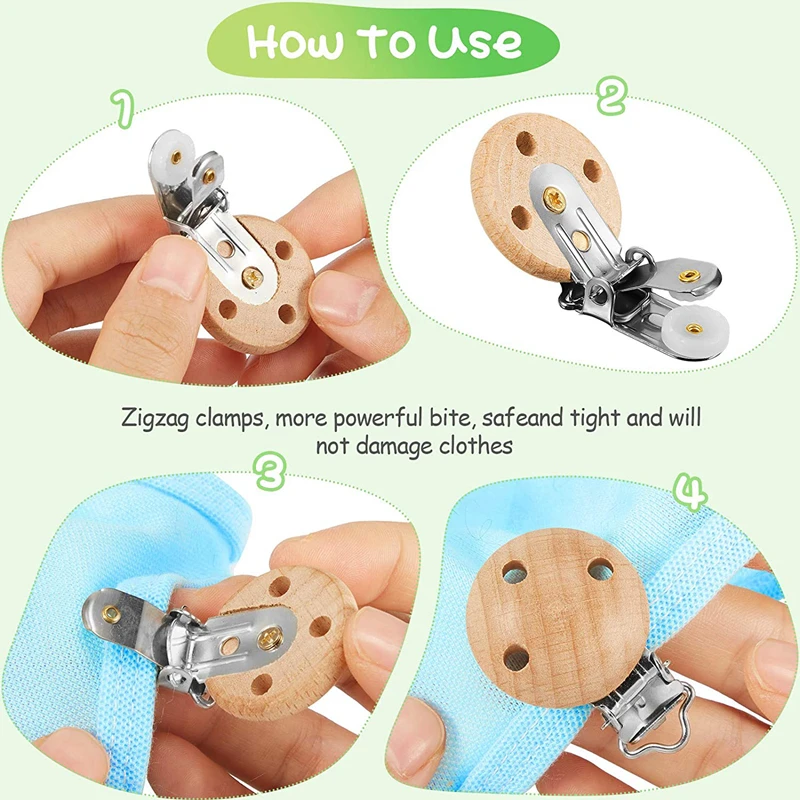 How To Use

1

2

Zigzag clamps, more powerful bite, safeand tight and will not damage clothes

3

4