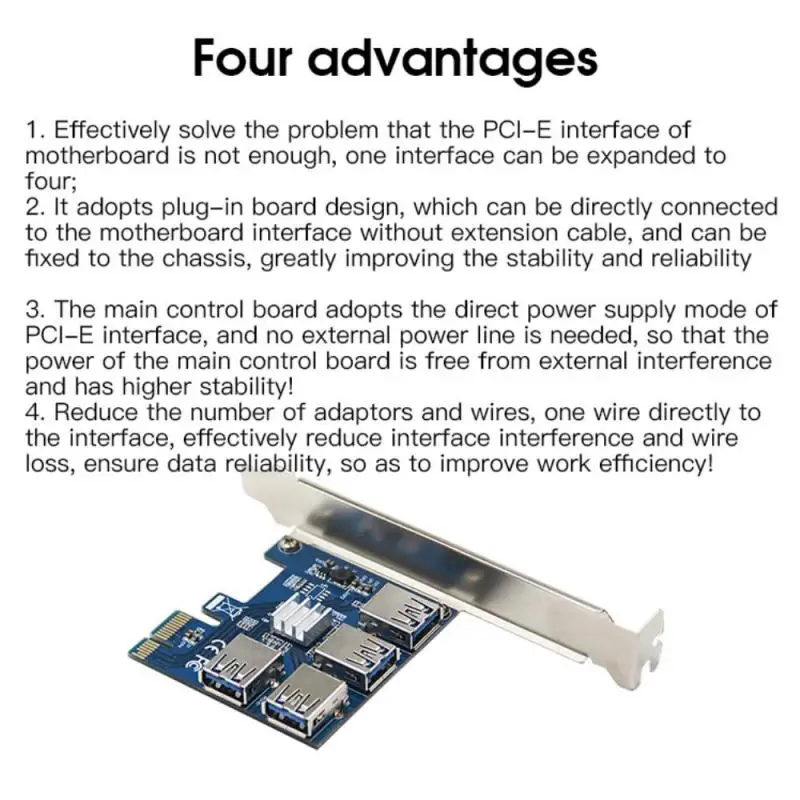 Four advantages

1. Effectively solve the problem that the PCI-E interface of motherboard is not enough, one interface can be expanded to four;
2. It adopts plug-in board design, which can be directly connected to the motherboard interface without extension cable, and can be fixed to the chassis, greatly improving the stability and reliability

3. The main control board adopts the direct power supply mode of PCI-E interface, and no external power line is needed, so that the power of the main control board is free from external interference and has higher stability!
4. Reduce the number of adaptors and wires, one wire directly to the interface, effectively reduce interface interference and wire loss, ensure data reliability, so as to improve work efficiency!