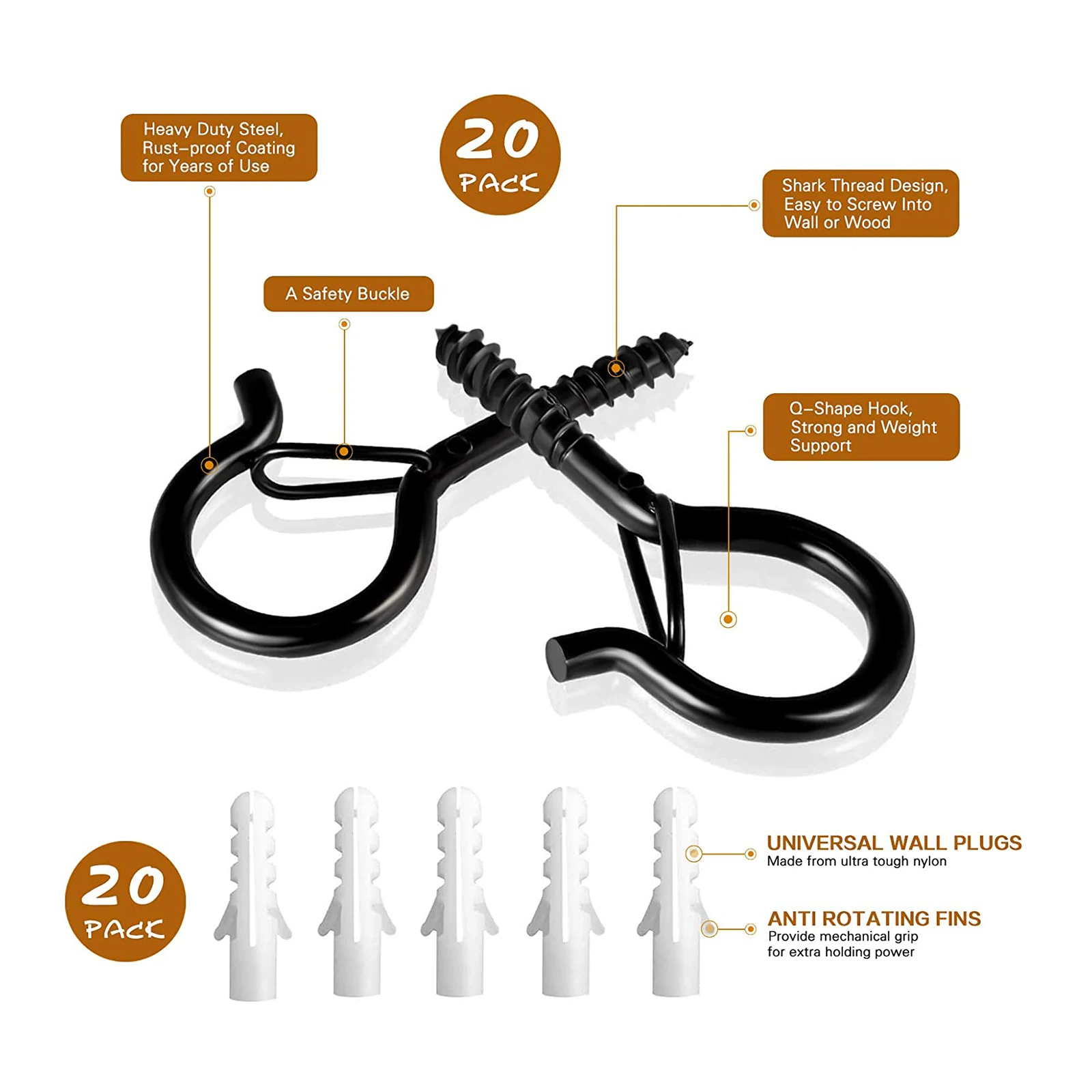 Heavy Duty Steel, Rust–proof Coating for Years of Use

20 PACK

Shark Thread Design, Easy to Screw Into Wall or Wood

A Safety Buckle

Q–Shape Hook, Strong and Weight Support

20 PACK

UNIVERSAL WALL PLUGS
Made from ultra tough nylon

ANTI ROTATING FINS
Provide mechanical grip for extra holding power