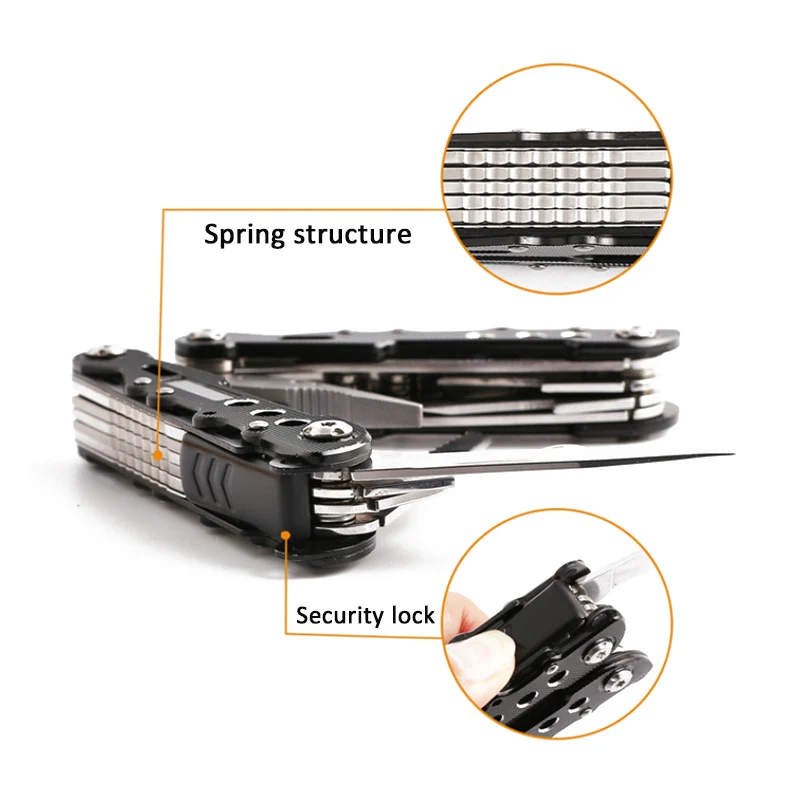 Spring structure

Security lock