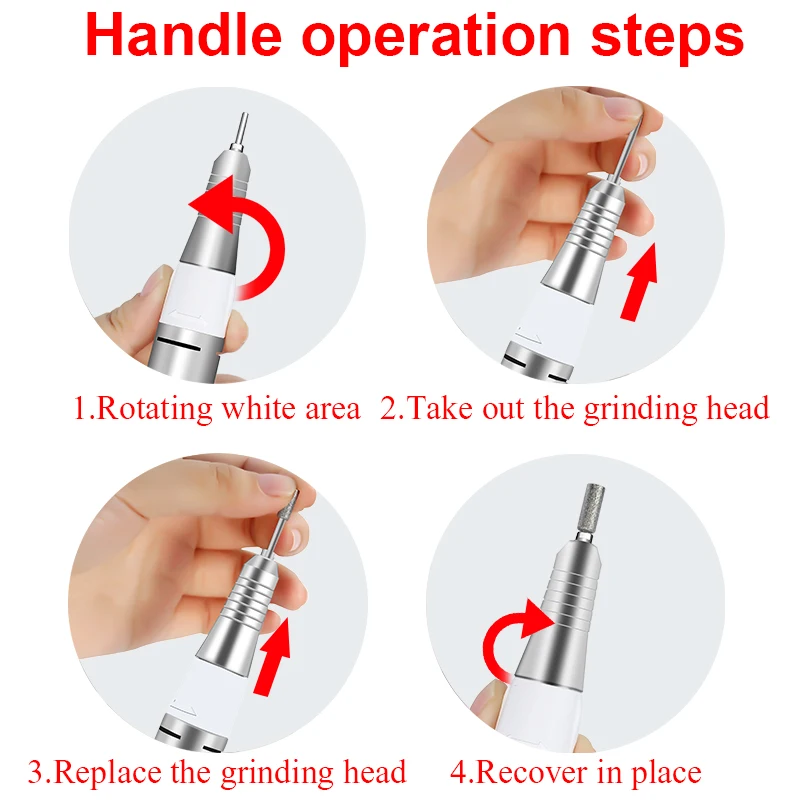 Handle operation steps

1.Rotating white area

2.Take out the grinding head

3.Replace the grinding head

4.Recover in place