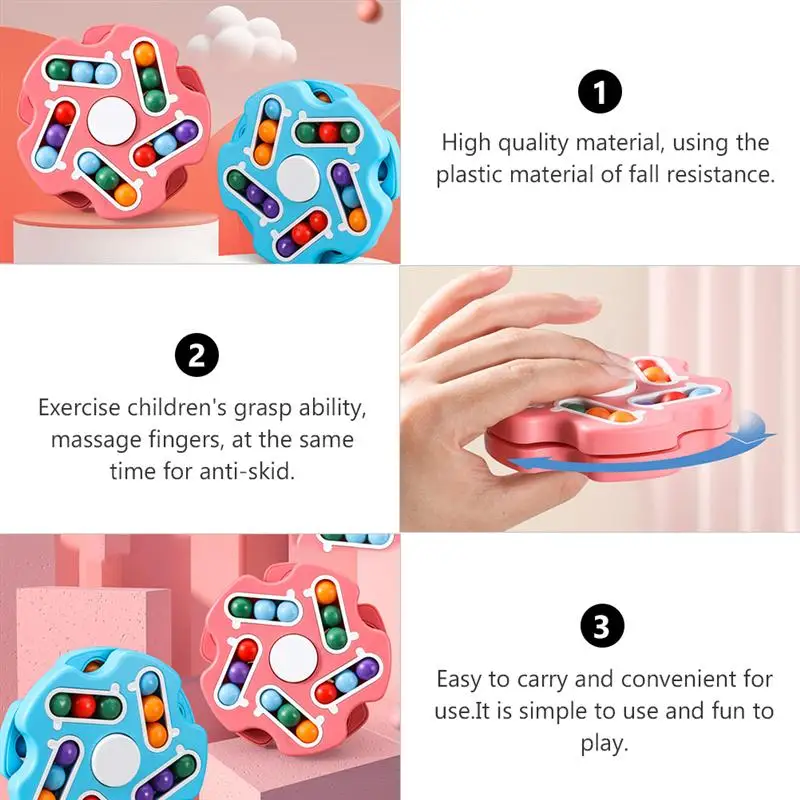 1

High quality material, using the plastic material of fall resistance.

2

Exercise children's grasp ability, massage fingers, at the same time for anti-skid.

3

Easy to carry and convenient for use.It is simple to use and fun to play.