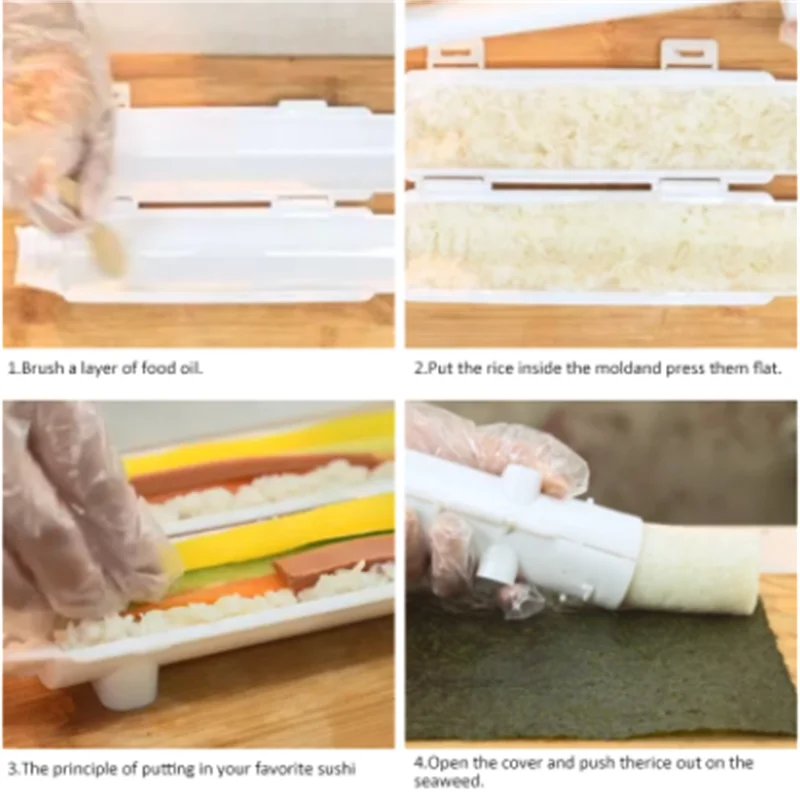 1.Brush a layer of food oil.

2.Put the rice inside the moldand press them flat.

3.The principle of putting in your favorite sushi

4.Open the cover and push therice out on the seaweed.