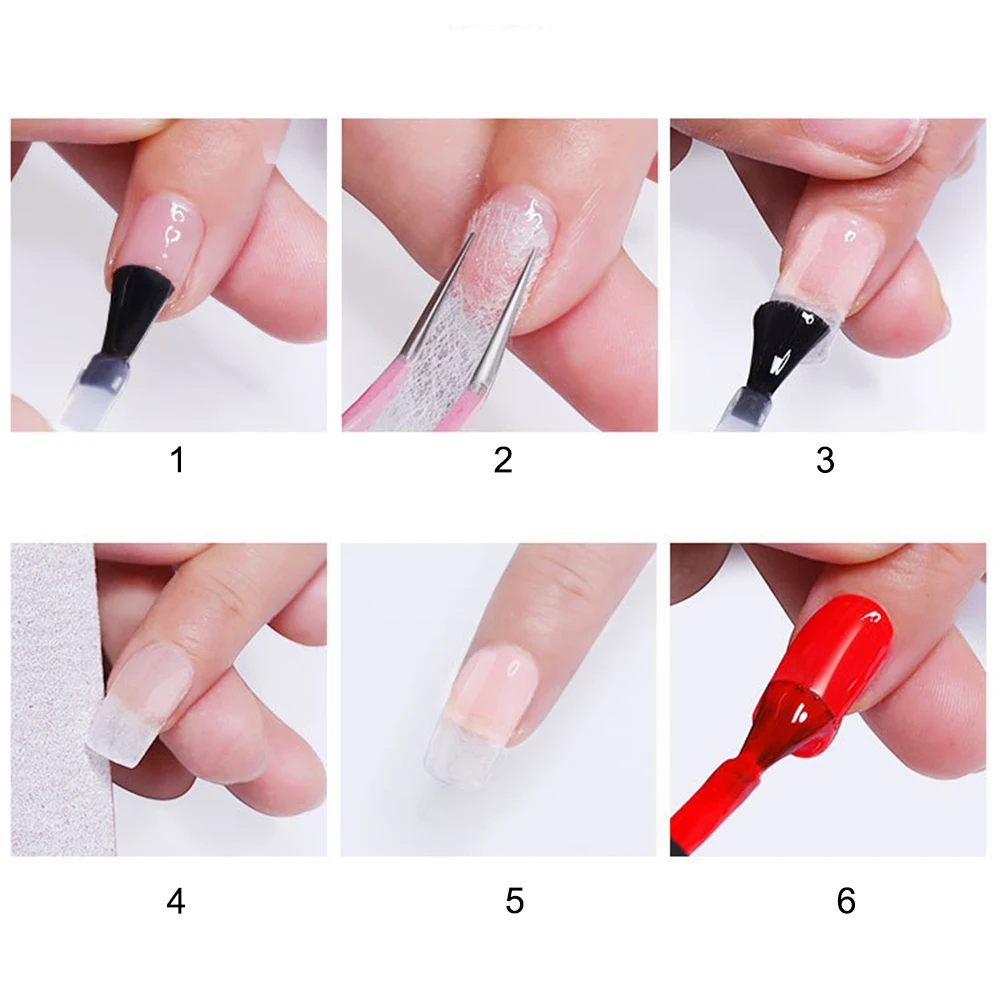 1

2

3

4

5

6