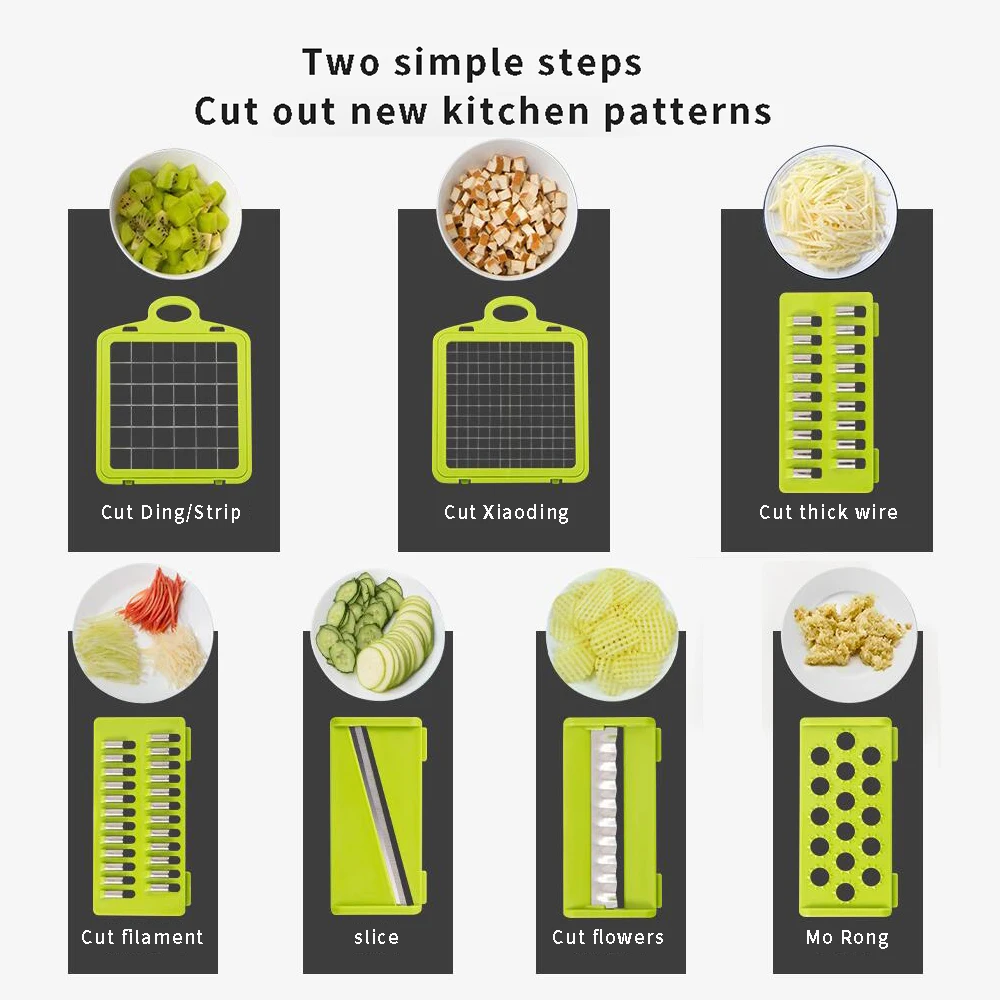 Two simple steps
Cut out new kitchen patterns

Cut Ding/Strip

Cut Xiaoding

Cut thick wire

Cut filament

slice

Cut flowers

Mo Rong