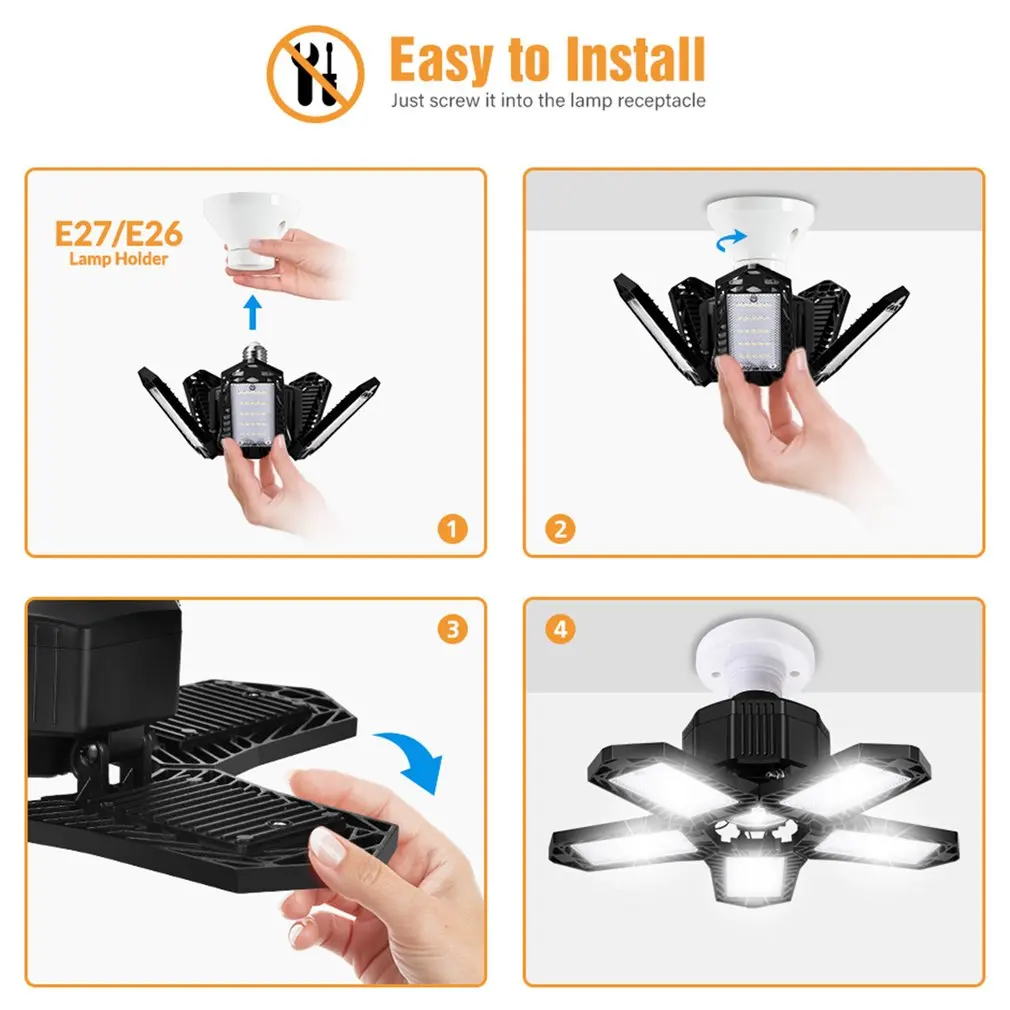 Easy to Install
Just screw it into the lamp receptacle

E27/E26
Lamp Holder

1

2

3

4