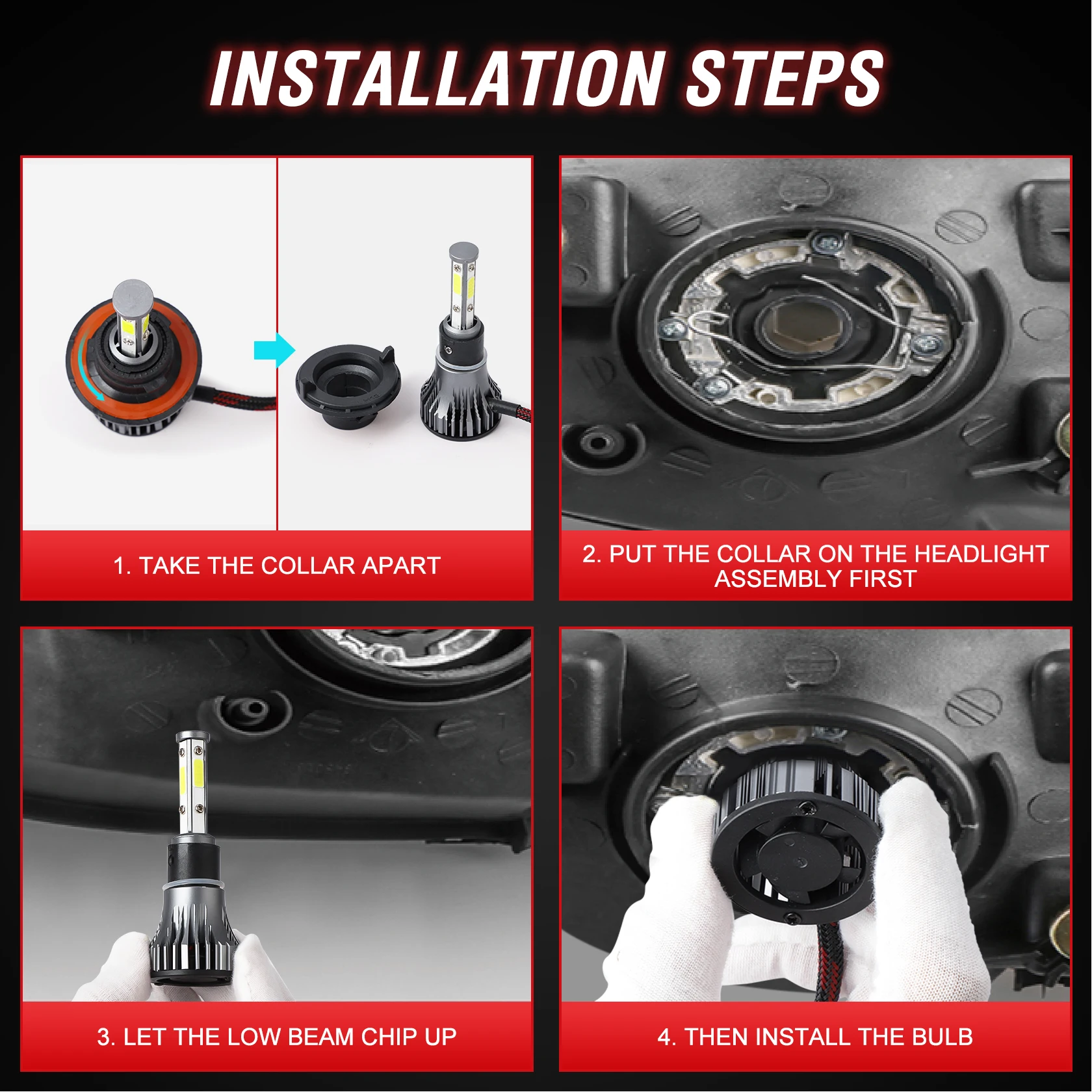 INSTALLATION STEPS

1. TAKE THE COLLAR APART

2. PUT THE COLLAR ON THE HEADLIGHT ASSEMBLY FIRST

3. LET THE LOW BEAM CHIP UP

4. THEN INSTALL THE BULB