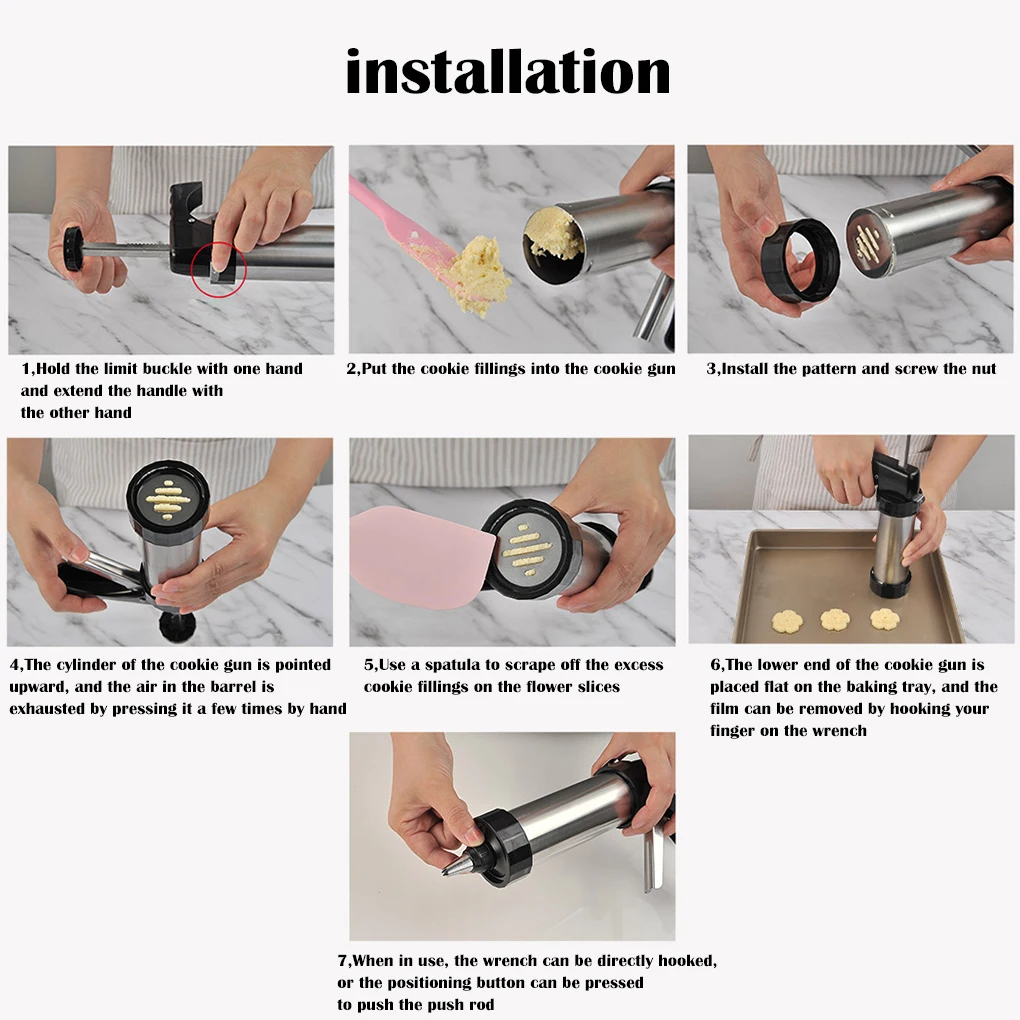 installation

1,Hold the limit buckle with one hand and extend the handle with the other hand

2,Put the cookie fillings into the cookie gun

3,Install the pattern and screw the nut

4,The cylinder of the cookie gun is pointed upward, and the air in the barrel is exhausted by pressing it a few times by hand

5,Use a spatula to scrape off the excess cookie fillings on the flower slices

6,The lower end of the cookie gun is placed flat on the baking tray, and the film can be removed by hooking your finger on the wrench

7,When in use, the wrench can be directly hooked, or the positioning button can be pressed to push the push rod