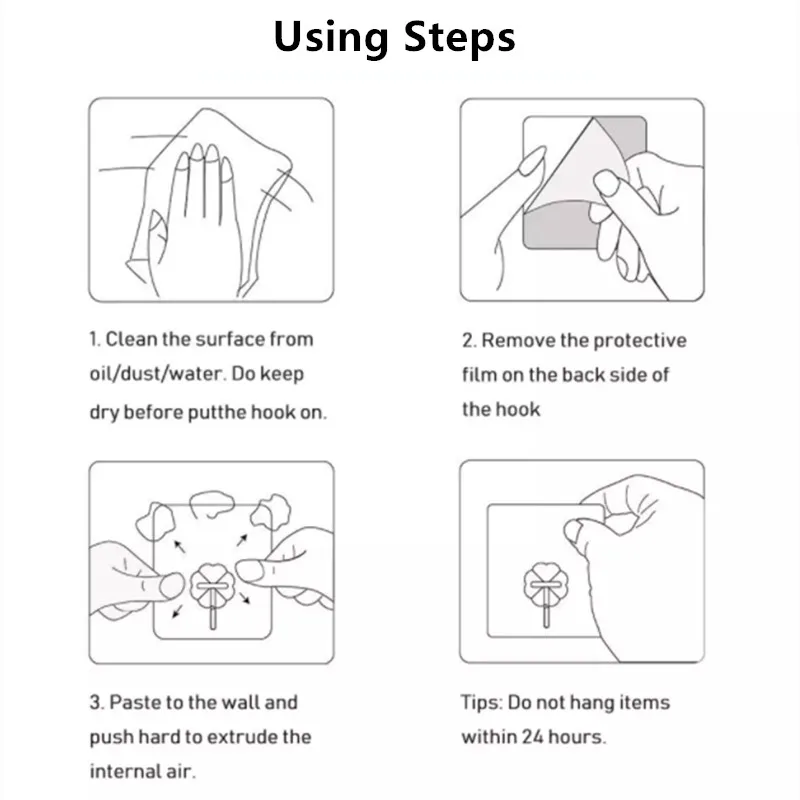 Using Steps

1. Clean the surface from oil/dust/water. Do keep dry before putthe hook on.

2. Remove the protective film on the back side of the hook

3. Paste to the wall and push hard to extrude the internal air.

Tips: Do not hang items within 24 hours.