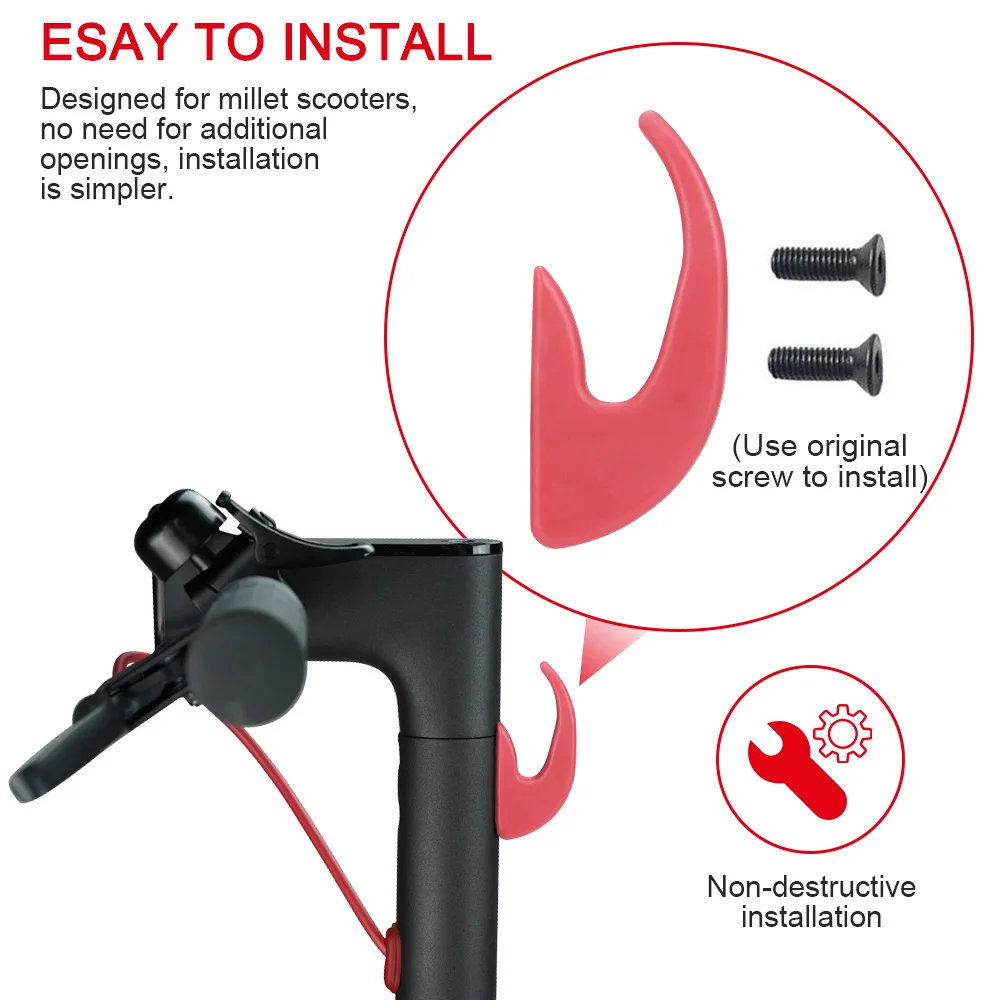 ESAY TO INSTALL

Designed for millet scooters, no need for additional openings, installation is simpler.

(Use original screw to install)

Non-destructive installation