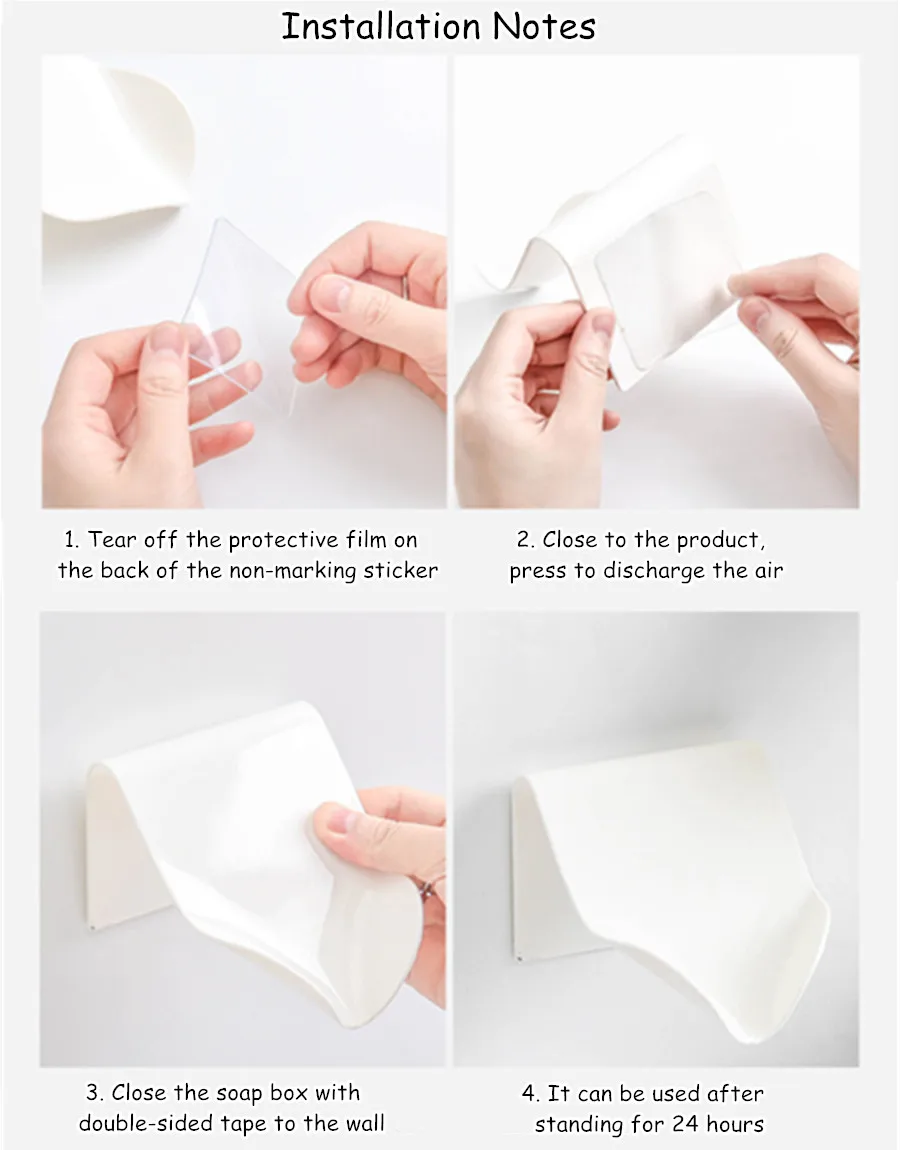 Installation Notes

1. Tear off the protective film on the back of the non-marking sticker

2. Close to the product, press to discharge the air

3. Close the soap box with double-sided tape to the wall

4. It can be used after standing for 24 hours