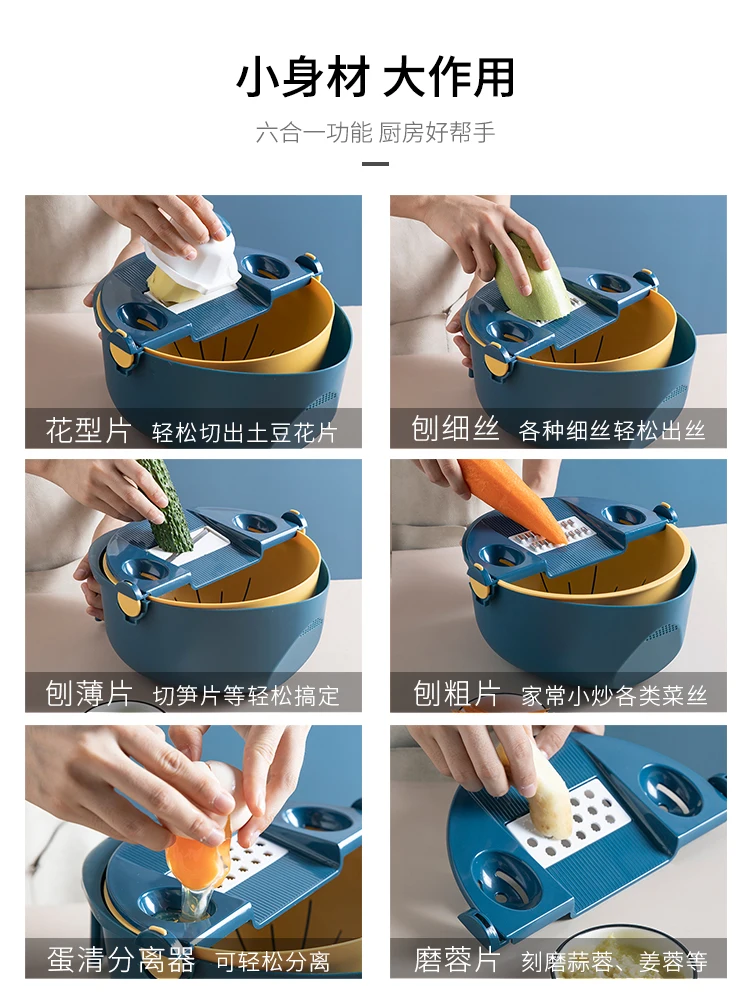 小身材 大作用

六合一功能 厨房好帮手

花型片 轻松切出土豆花片

刨细丝 各种细丝轻松出丝

刨薄片 切笋片等轻松搞定

刨粗片 家常小炒各类菜丝

蛋清分离器 可轻松分离

磨蓉片 刻磨蒜蓉、姜蓉等