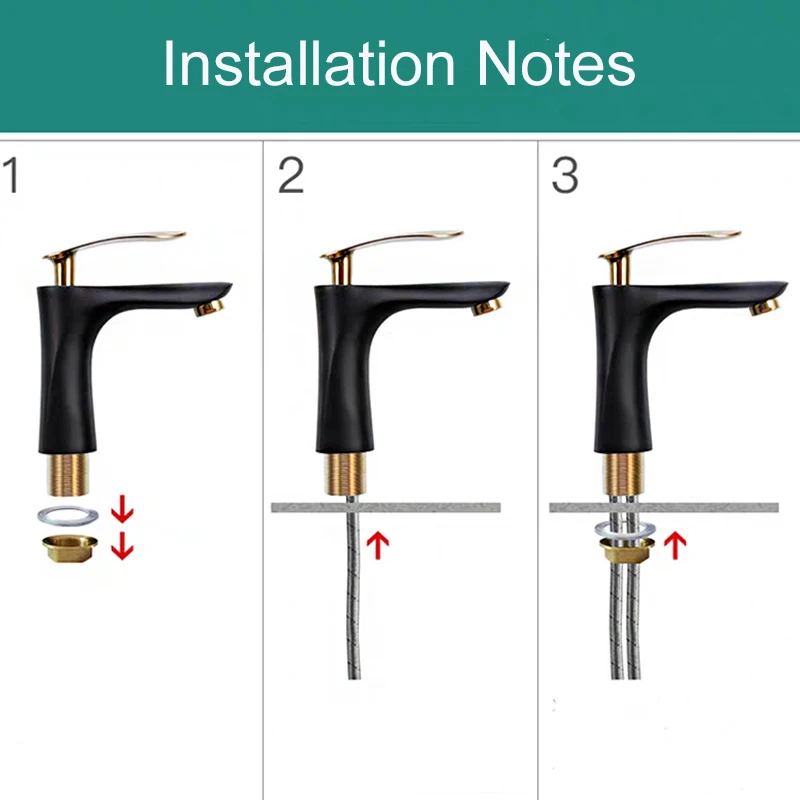 Installation Notes

1

2

3