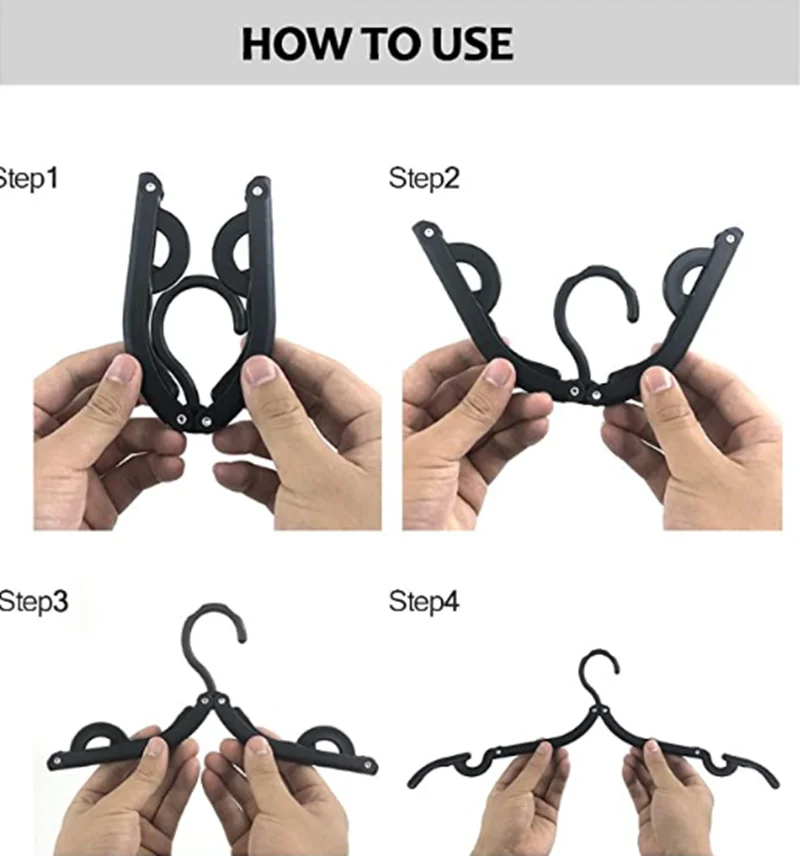 HOW TO USE

Step1

Step2

Step3

Step4