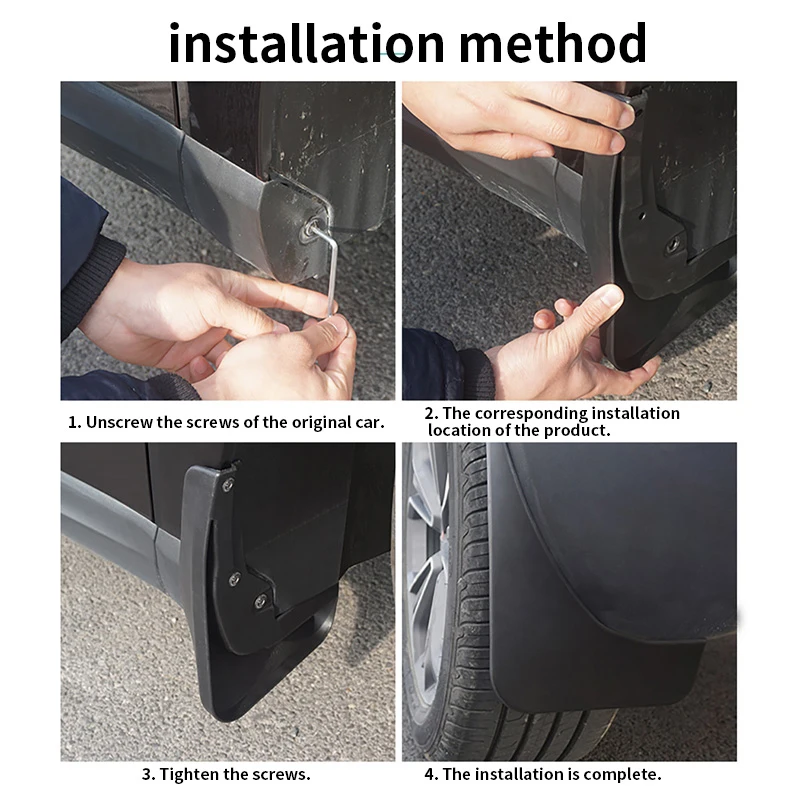 installation method

1. Unscrew the screws of the original car.

2. The corresponding installation location of the product.

3. Tighten the screws.

4. The installation is complete.