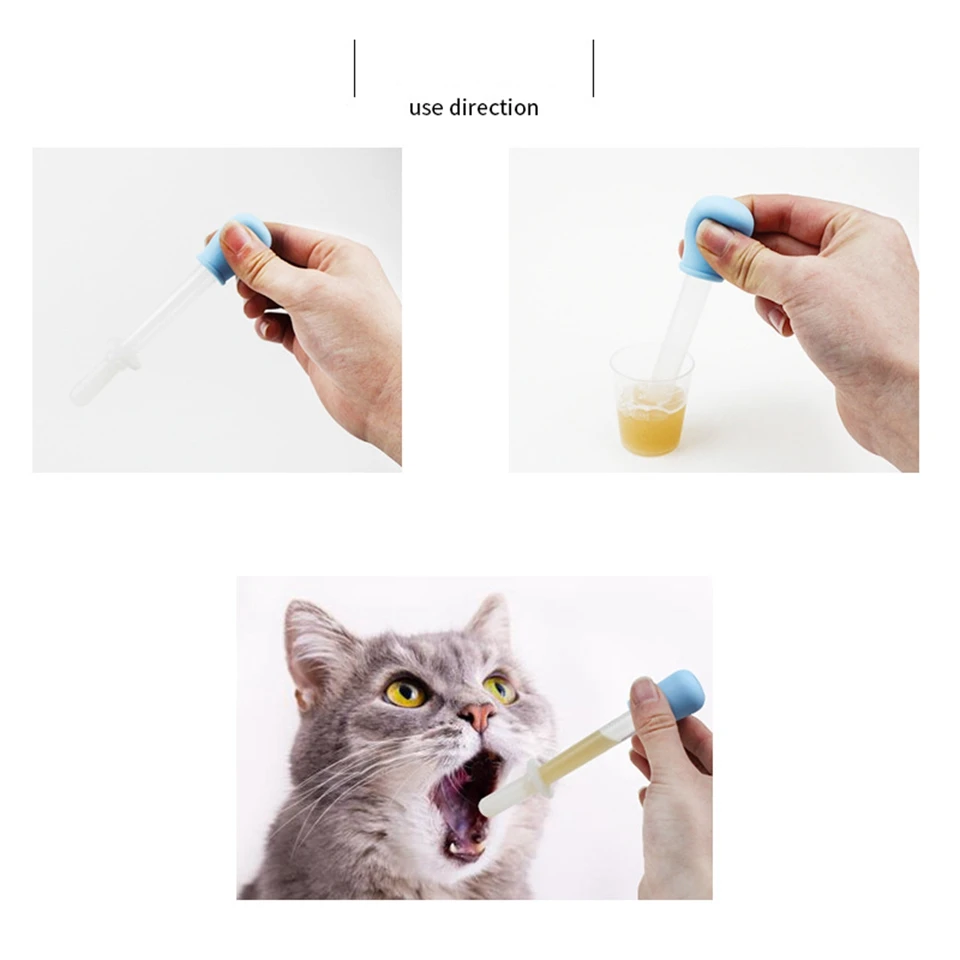 use direction