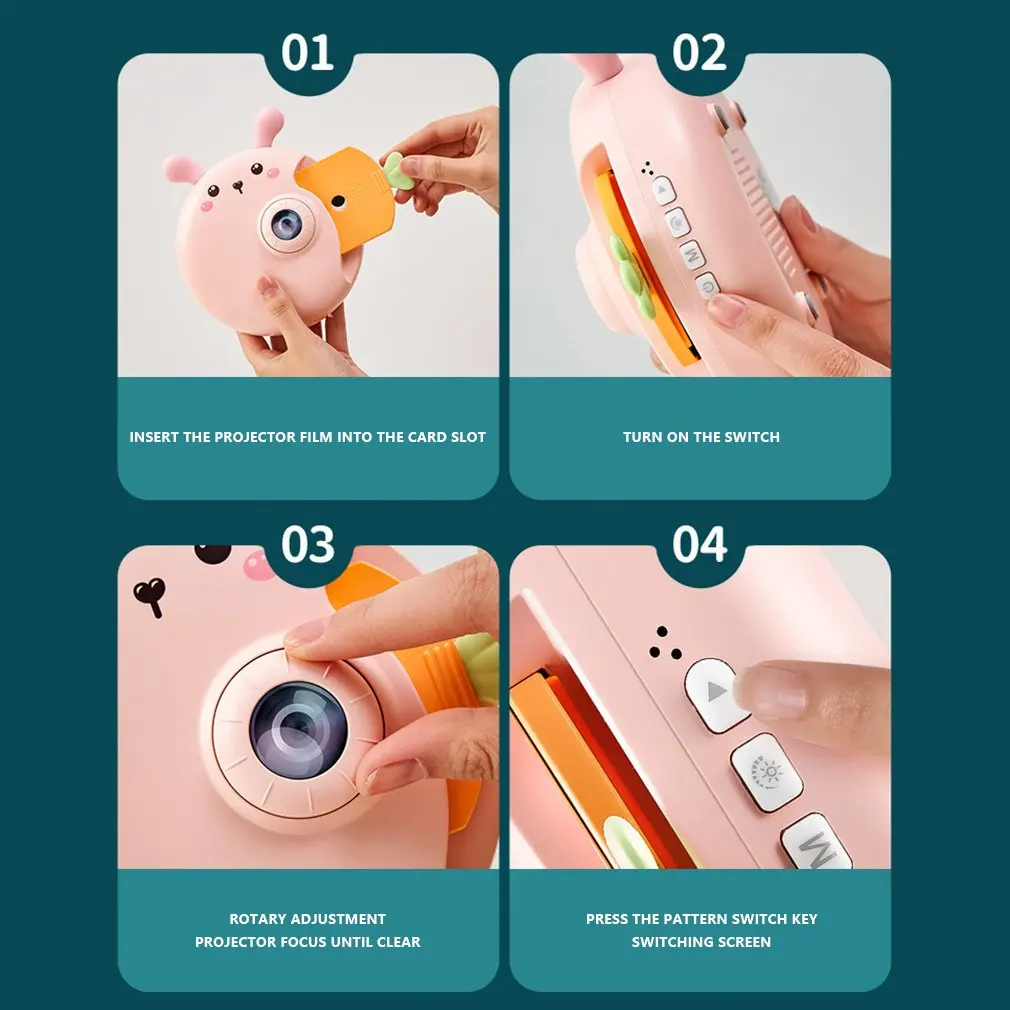 01

INSERT THE PROJECTOR FILM INTO THE CARD SLOT

02

M

TURN ON THE SWITCH

03

ROTARY ADJUSTMENT
PROJECTOR FOCUS UNTIL CLEAR

04

M

PRESS THE PATTERN SWITCH KEY
SWITCHING SCREEN