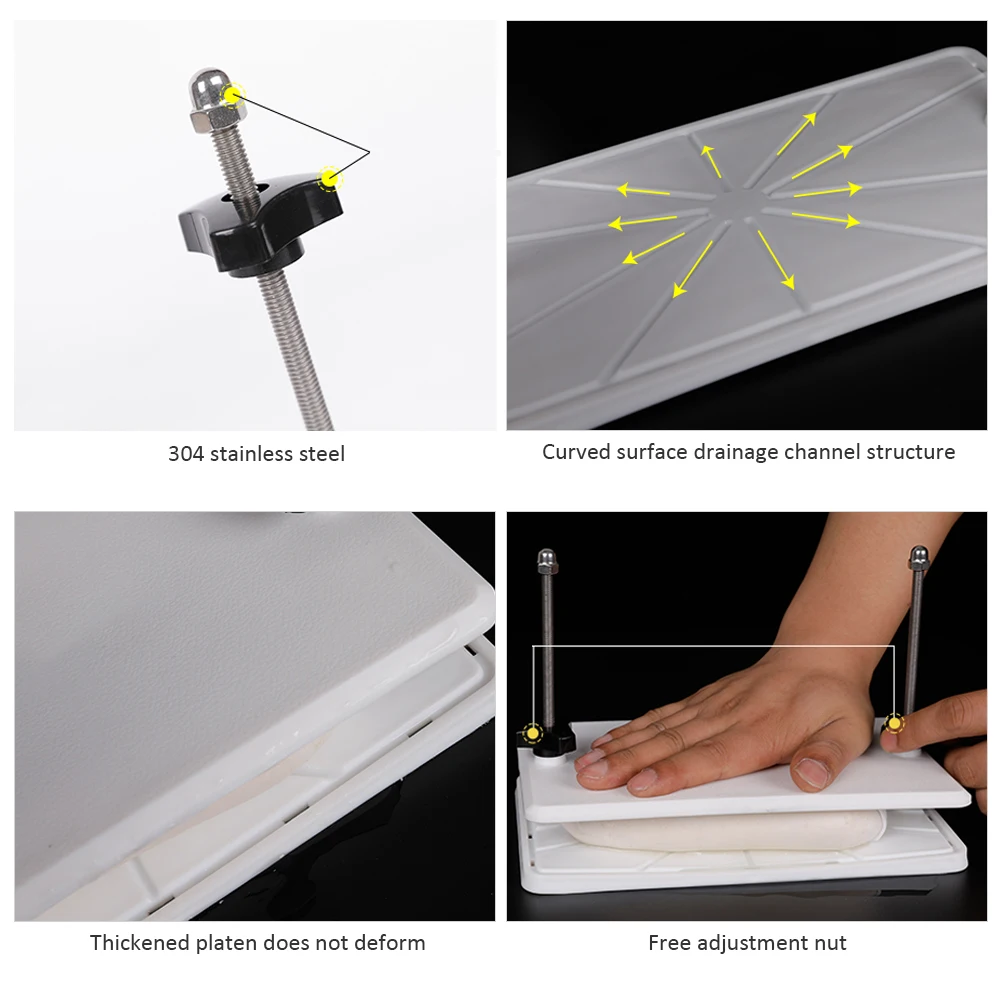 304 stainless steel

Curved surface drainage channel structure

Thickened platen does not deform

Free adjustment nut