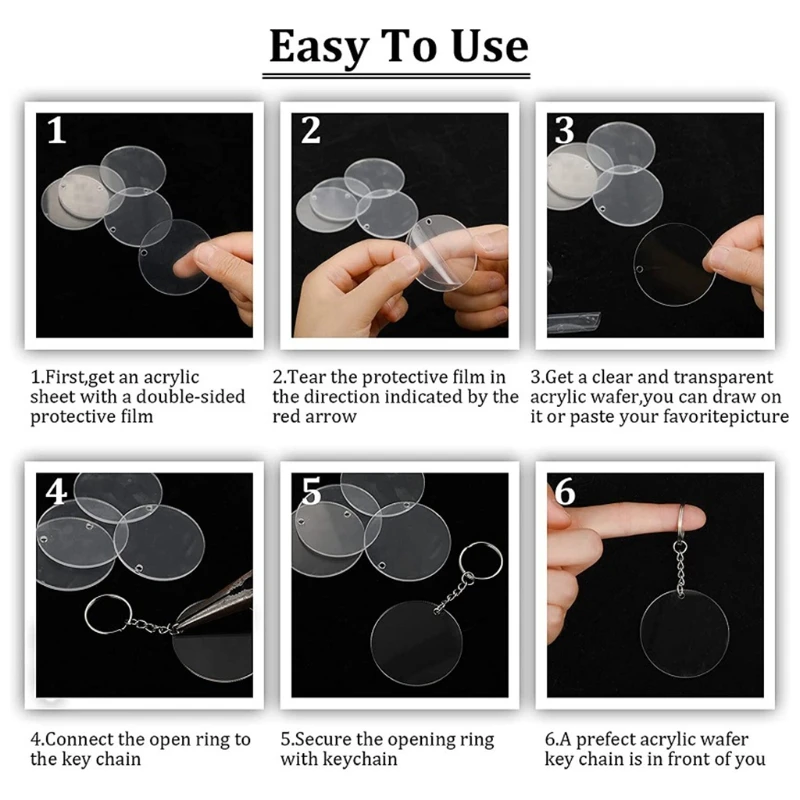 Easy To Use

1

1.First,get an acrylic sheet with a double-sided protective film

2

2.Tear the protective film in the direction indicated by the red arrow

3

3.Get a clear and transparent acrylic wafer,you can draw on it or paste your favoritepicture

4

4.Connect the open ring to the key chain

5

5.Secure the opening ring with keychain

6

6.A prefect acrylic wafer key chain is in front of you