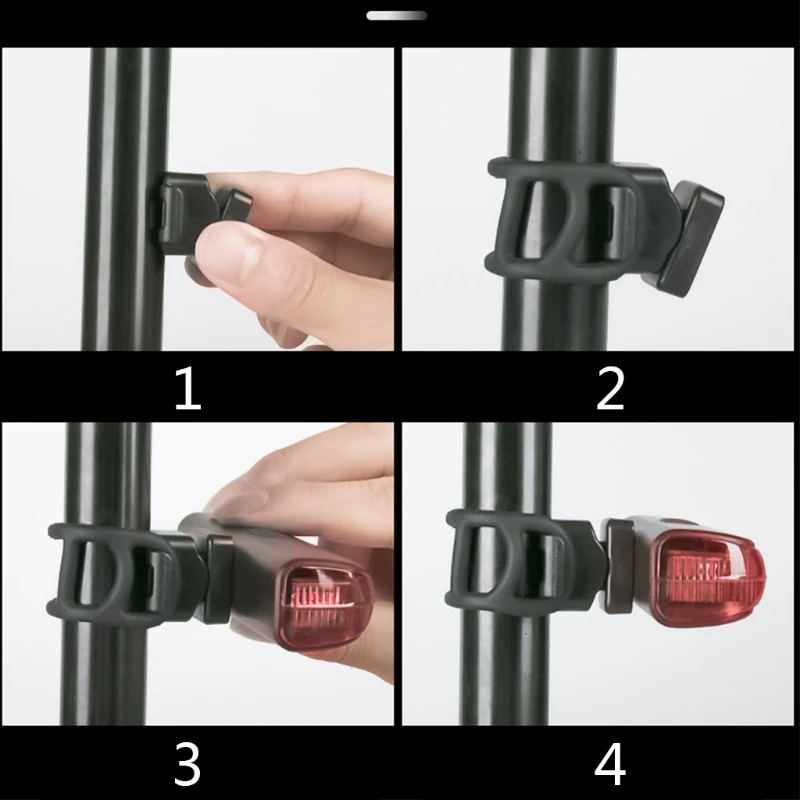 1

2

3

4