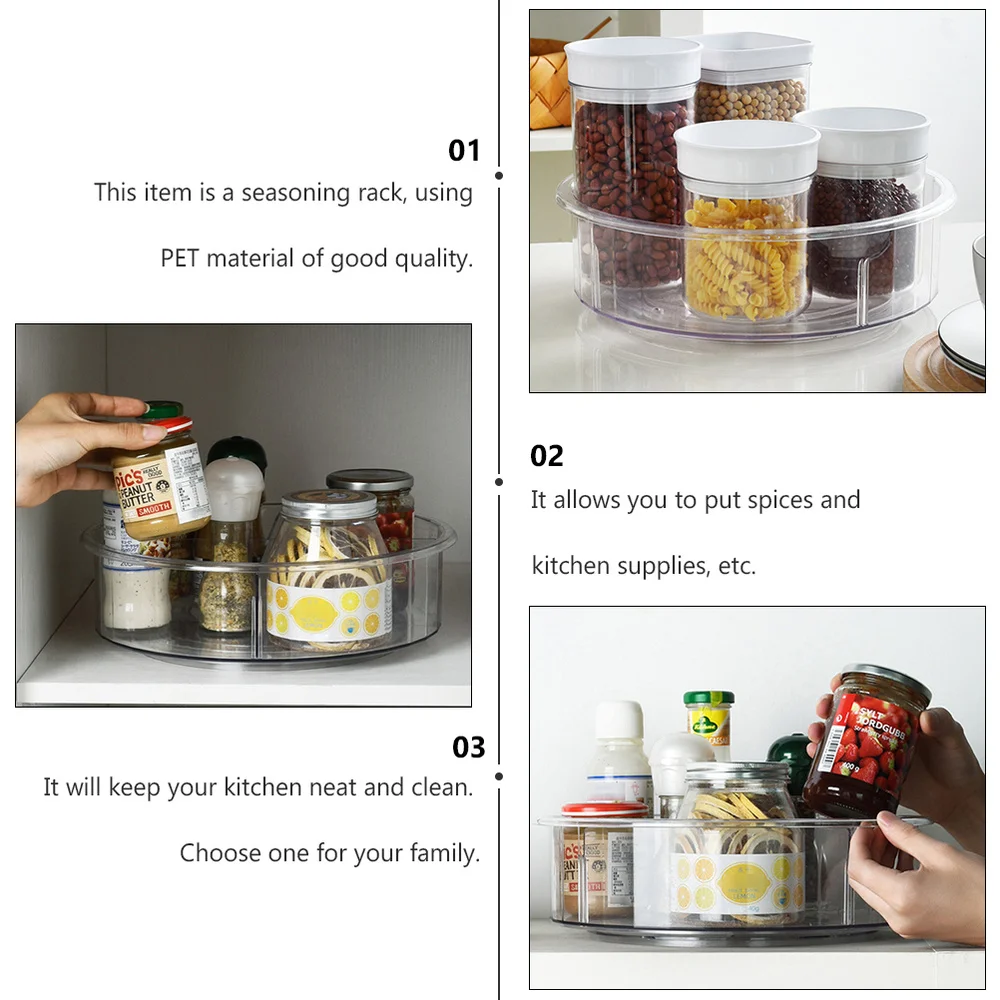 01

This item is a seasoning rack, using

PET material of good quality.

Pic's
PEANUT
BUTTER
SMOOTH

02

It allows you to put spices and

kitchen supplies, etc.

03

It will keep your kitchen neat and clean.

Choose one for your family.

SYLT
JORDGUBB