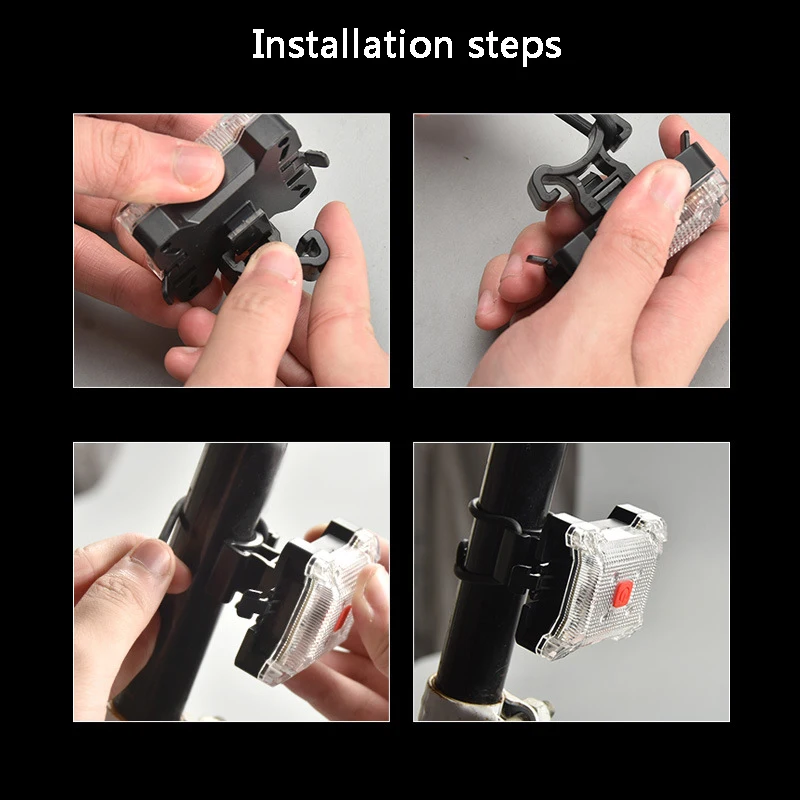 Installation steps