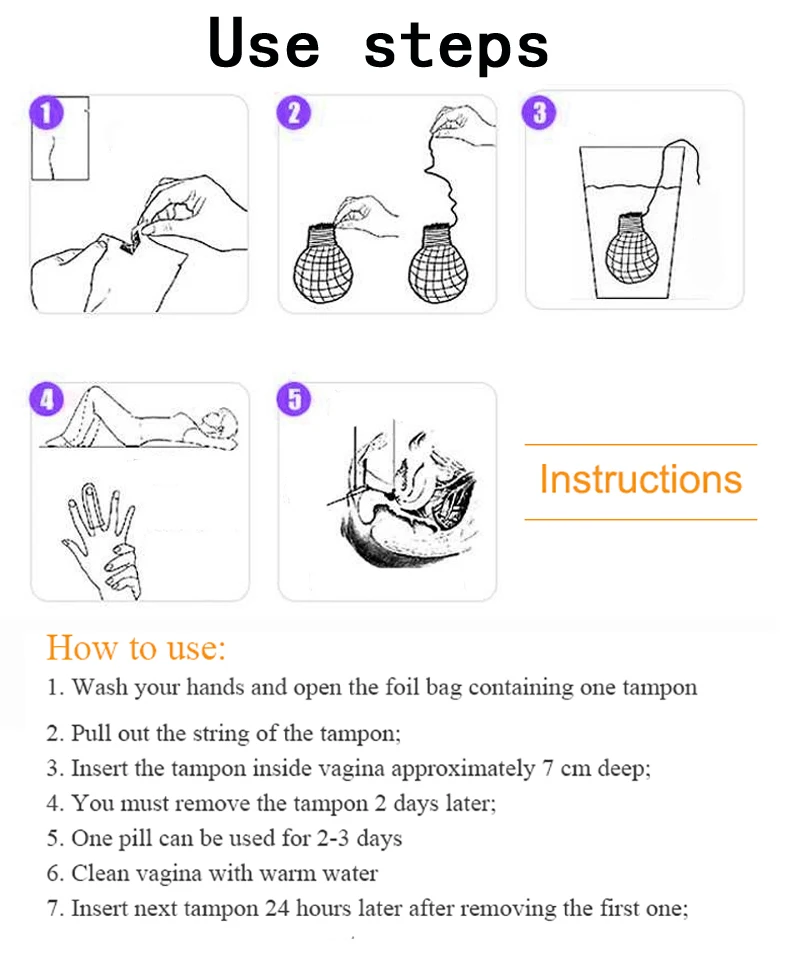 Use steps

1

2

3

4

5

Instructions

How to use:

1. Wash your hands and open the foil bag containing one tampon

2. Pull out the string of the tampon;

3. Insert the tampon inside vagina approximately 7 cm deep;

4. You must remove the tampon 2 days later;

5. One pill can be used for 2-3 days

6. Clean vagina with warm water

7. Insert next tampon 24 hours later after removing the first one;