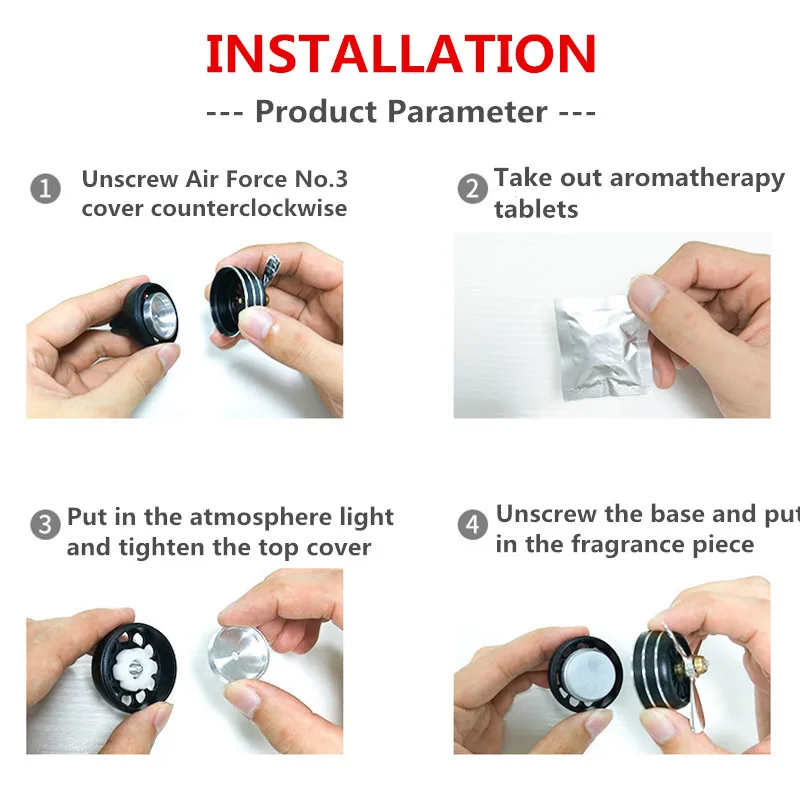 INSTALLATION

--- Product Parameter ---

1 Unscrew Air Force No.3 cover counterclockwise

2 Take out aromatherapy tablets

3 Put in the atmosphere light and tighten the top cover

4 Unscrew the base and put in the fragrance piece