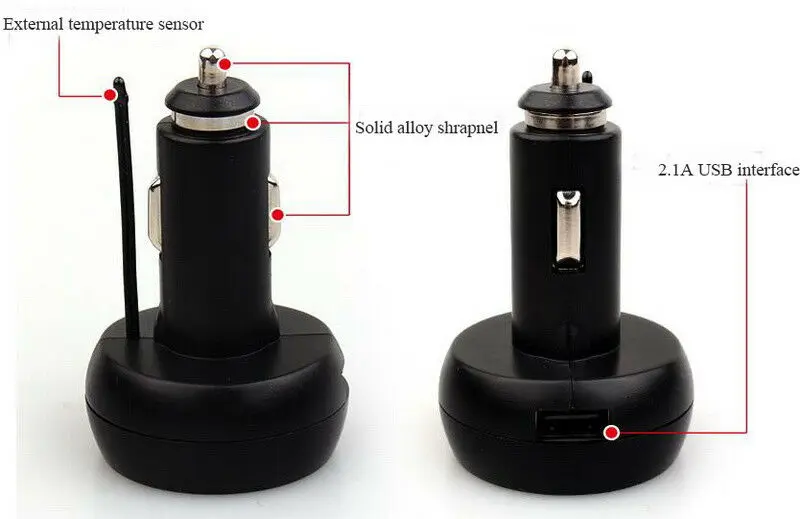 External temperature sensor

Solid alloy shrapnel

2.1A USB interface