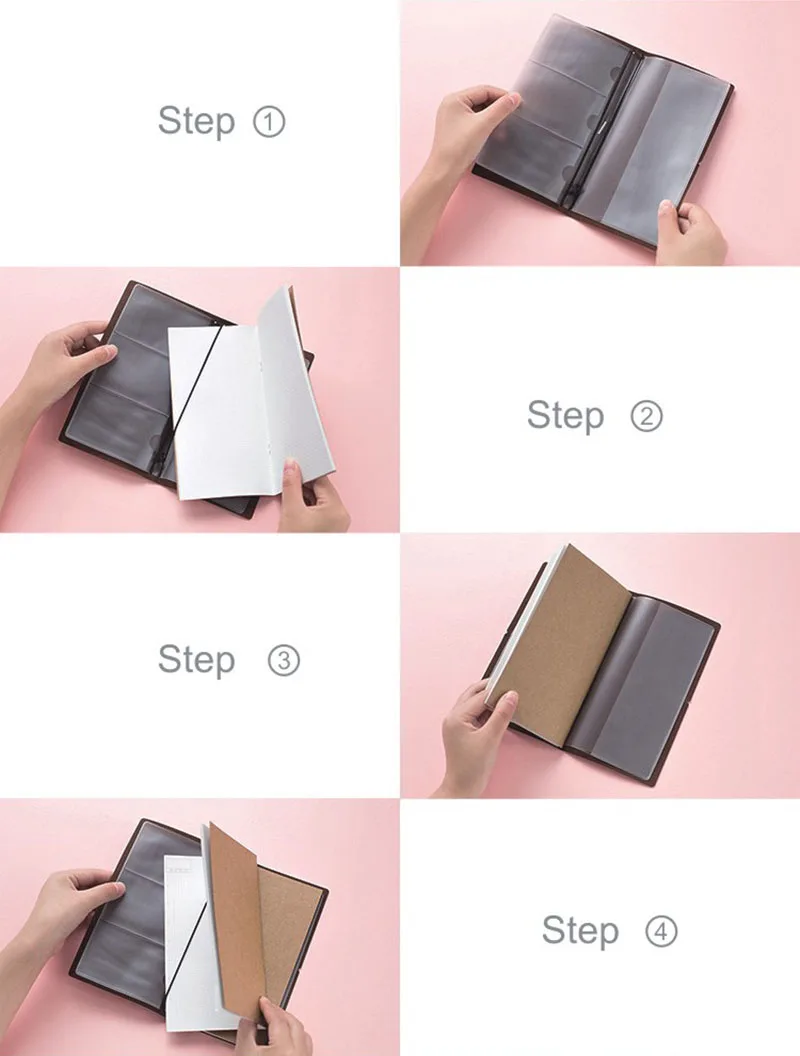 Step ①

Step ②

Step ③

Step ④