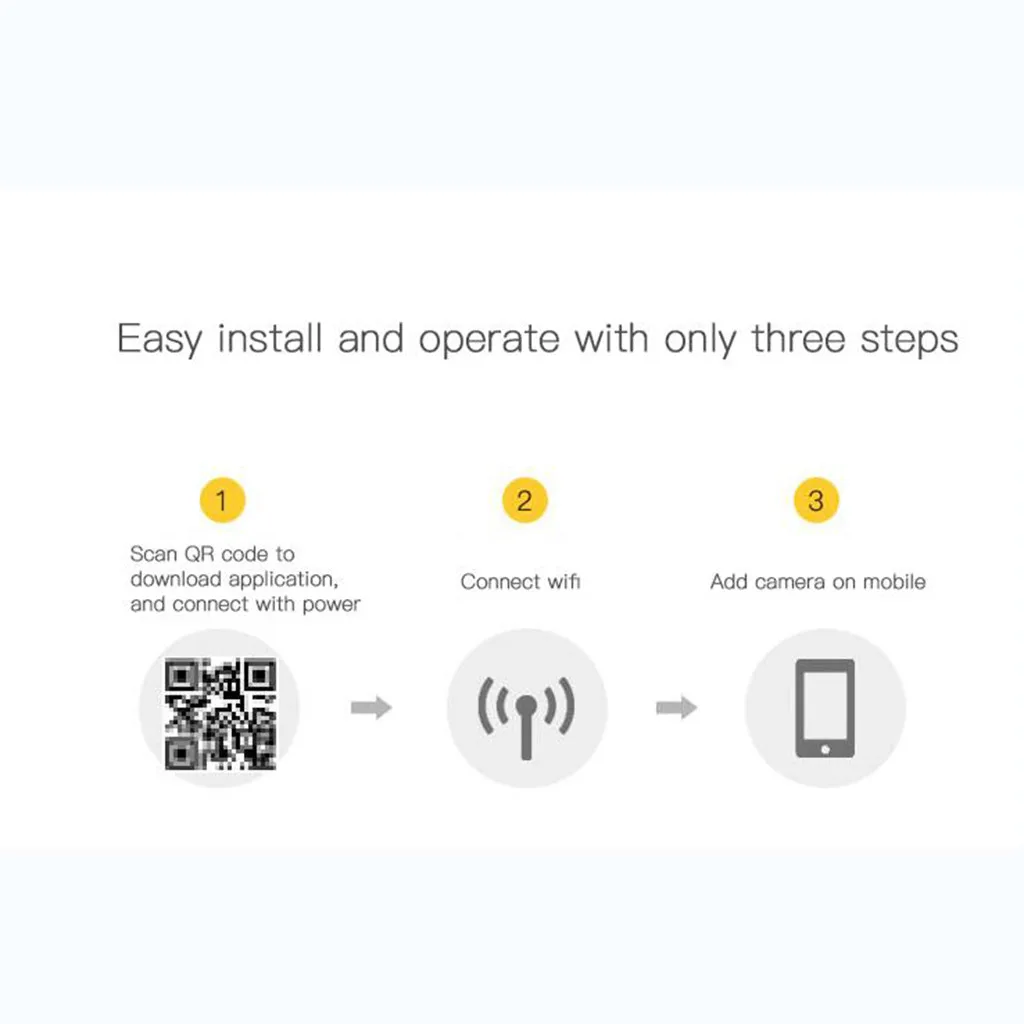 Easy install and operate with only three steps

1

Scan QR code to download application, and connect with power

2

Connect wifi

3

Add camera on mobile