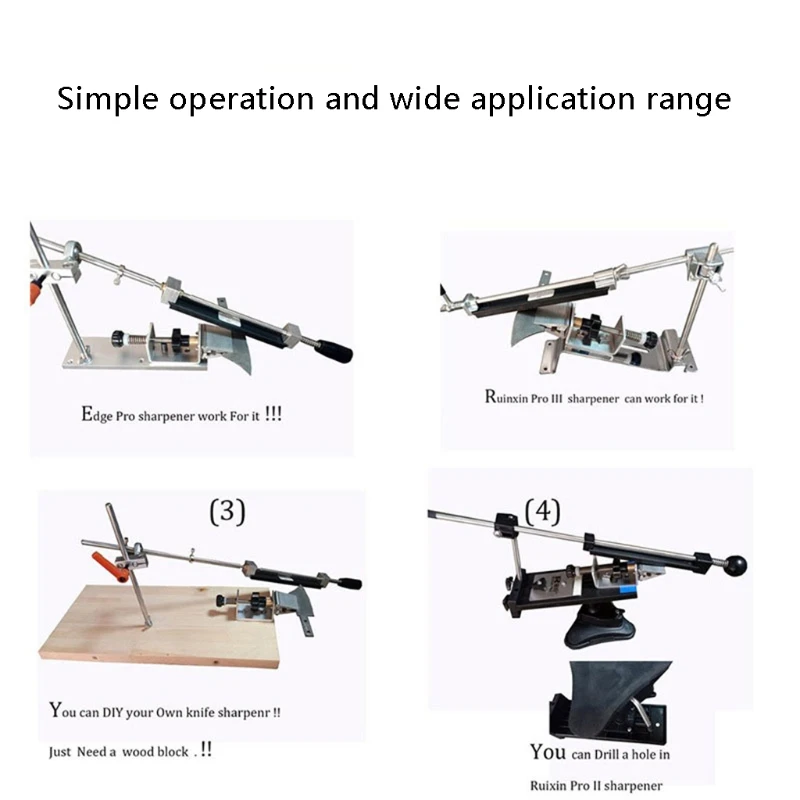 Simple operation and wide application range

Edge Pro sharpener work For it !!!

Ruinxin Pro III sharpener can work for it !

(3)

You can DIY your Own knife sharpenr !!

Just Need a wood block . !!

(4)

You can Drill a hole in

Ruixin Pro II sharpener