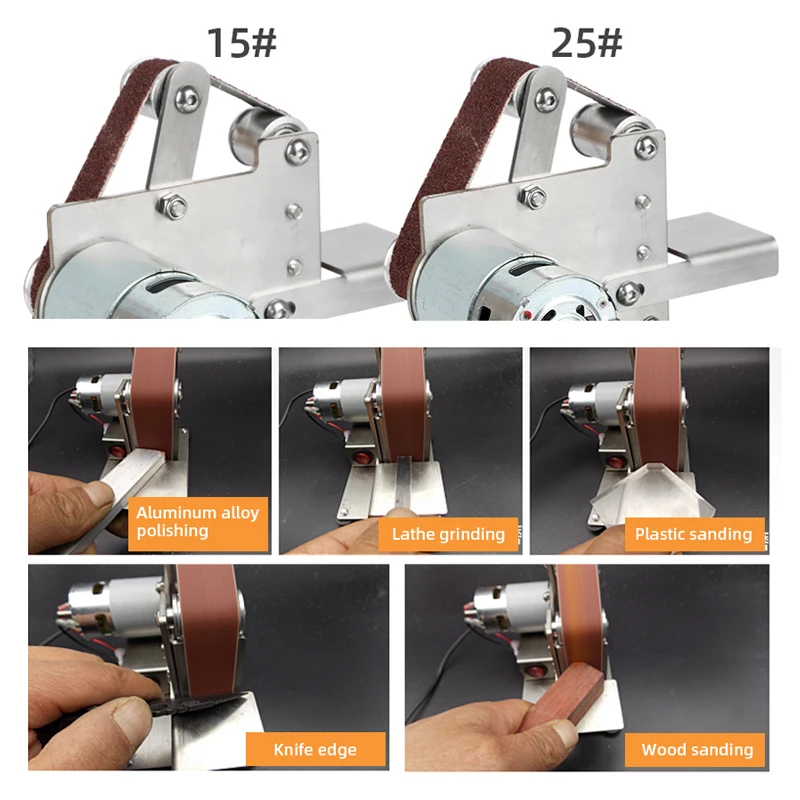 15#

25#

Aluminum alloy polishing

Lathe grinding

Plastic sanding

Knife edge

Wood sanding