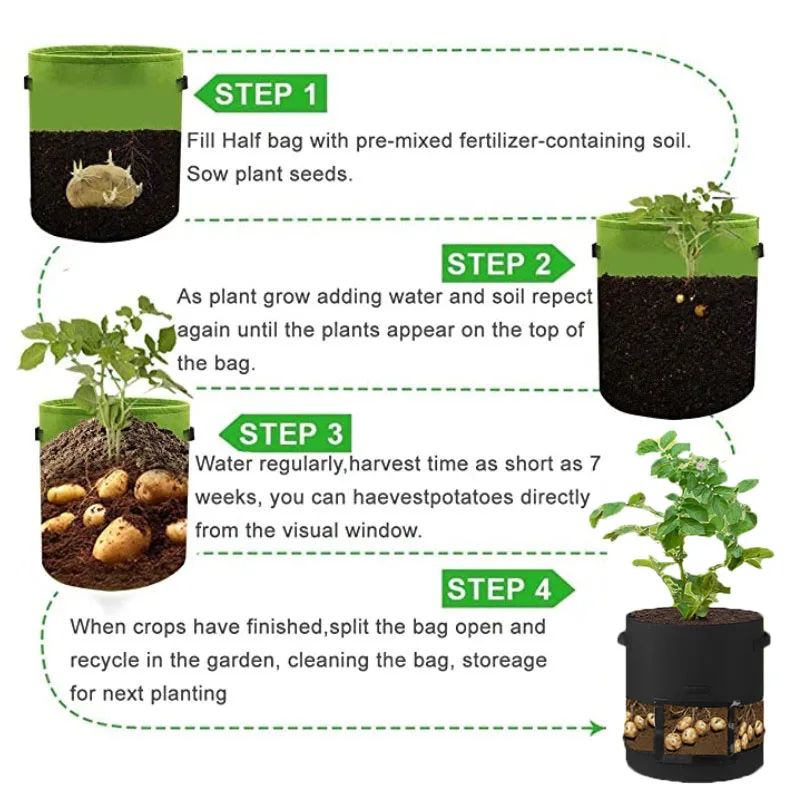 STEP 1

Fill Half bag with pre-mixed fertilizer-containing soil. Sow plant seeds.

STEP 2

As plant grow adding water and soil repect again until the plants appear on the top of the bag.

STEP 3

Water regularly,harvest time as short as 7 weeks, you can haevestpotatoes directly from the visual window.

STEP 4

When crops have finished,split the bag open and recycle in the garden, cleaning the bag, storeage for next planting