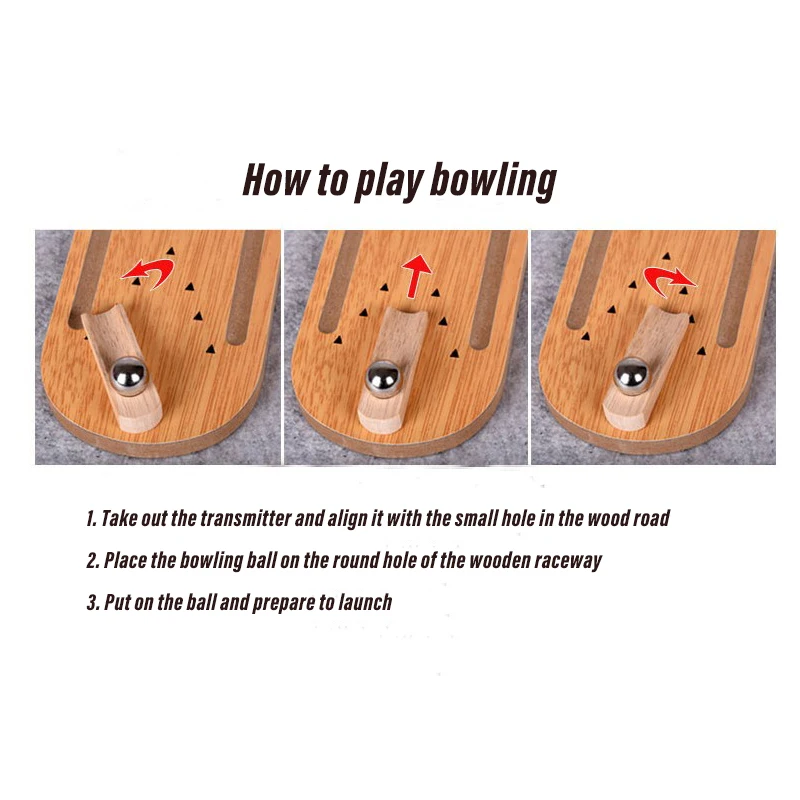 How to play bowling

1. Take out the transmitter and align it with the small hole in the wood road

2. Place the bowling ball on the round hole of the wooden raceway

3. Put on the ball and prepare to launch