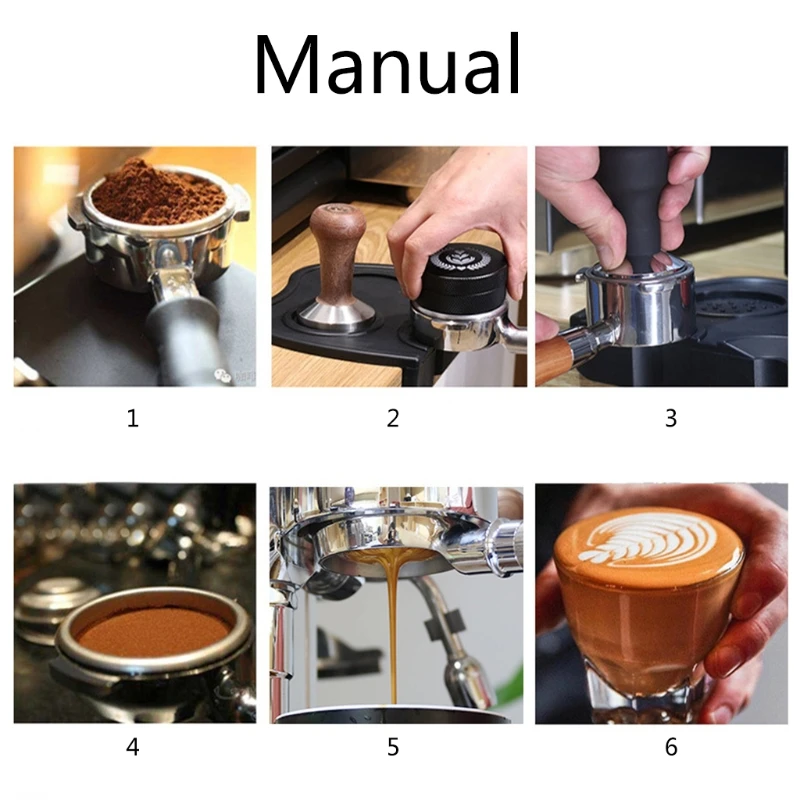 Manual

1

2

3

4

5

6