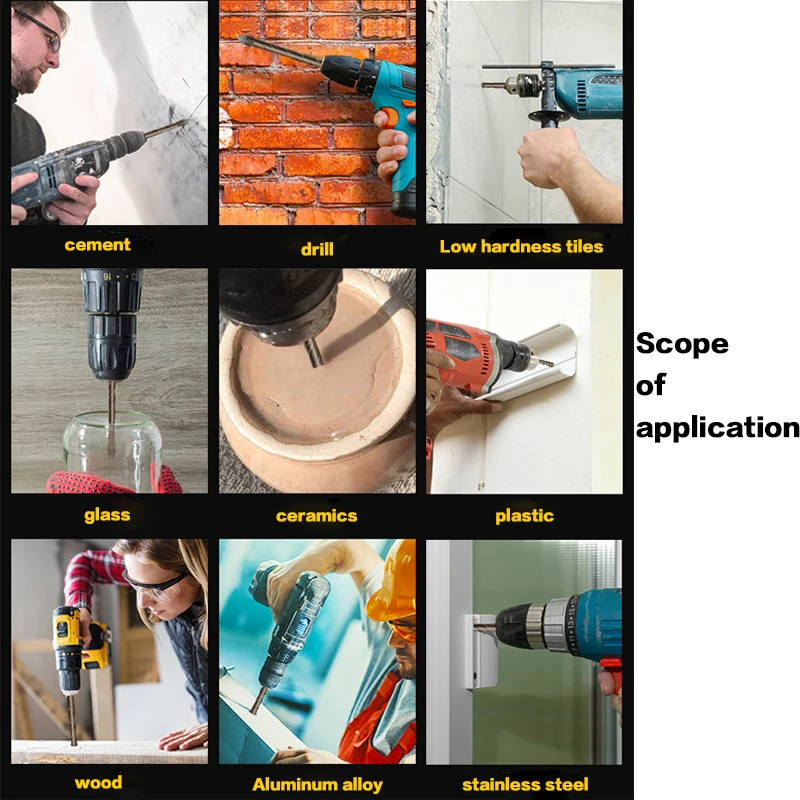 cement
drill
Low hardness tiles

glass
ceramics
plastic

wood
Aluminum alloy
stainless steel

Scope of application