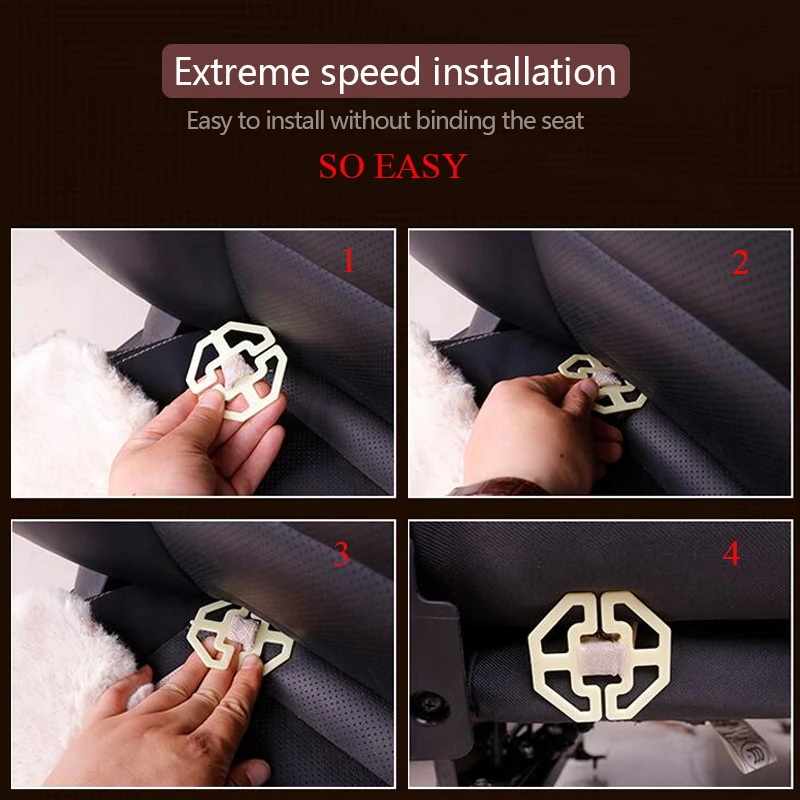 Extreme speed installation

Easy to install without binding the seat

SO EASY

1

2

3

4