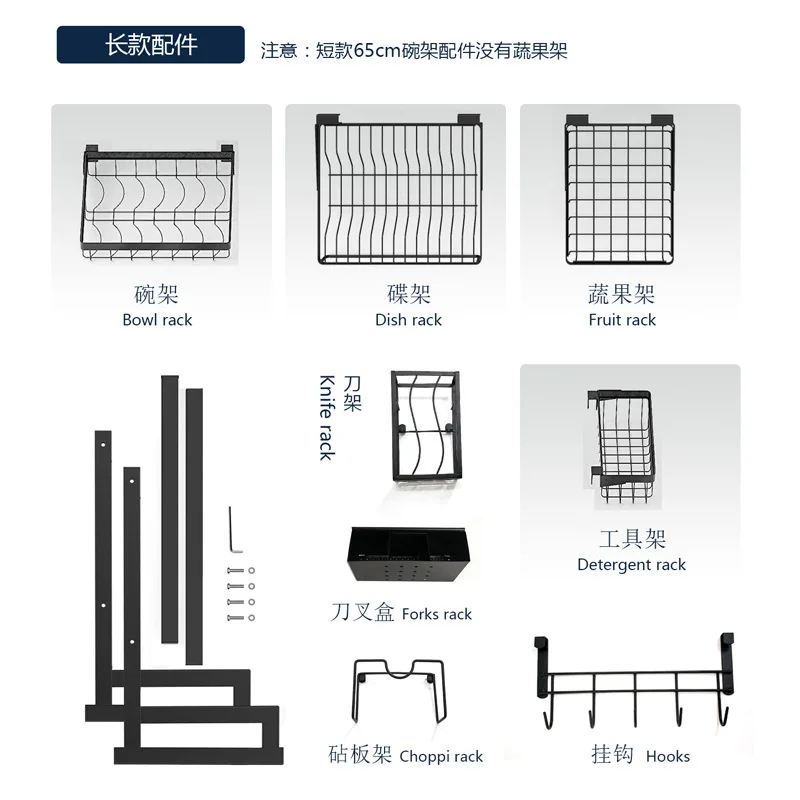 长款配件

注意：短款65cm碗架配件没有蔬果架

碗架
Bowl rack

碟架
Dish rack

蔬果架
Fruit rack

刀架
Knife rack

工具架
Detergent rack

刀叉盒 Forks rack

砧板架 Choppi rack

挂钩 Hooks