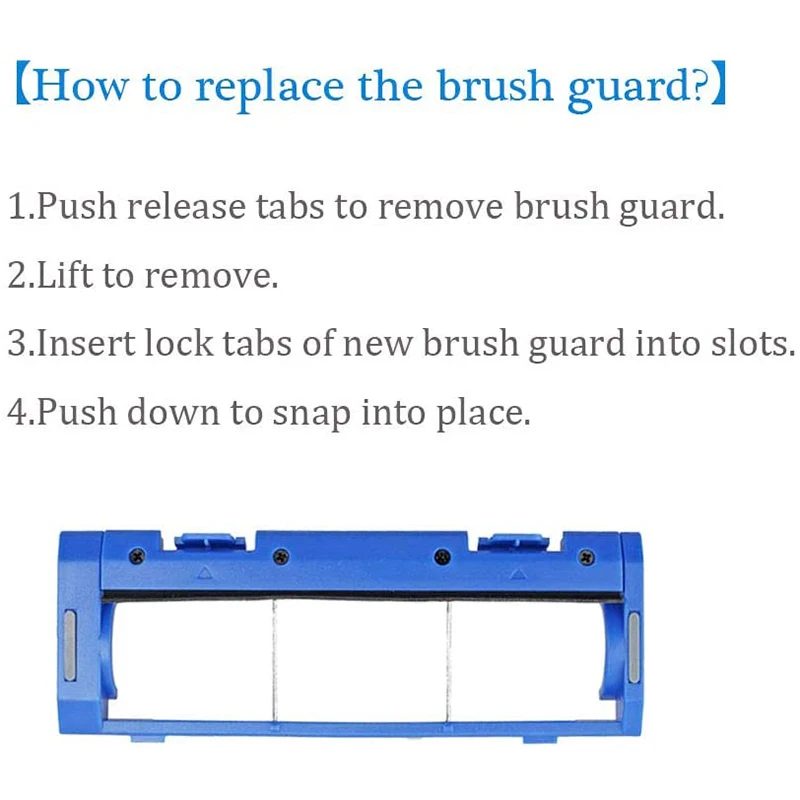 【How to replace the brush guard?】

1.Push release tabs to remove brush guard.

2.Lift to remove.

3.Insert lock tabs of new brush guard into slots.

4.Push down to snap into place.